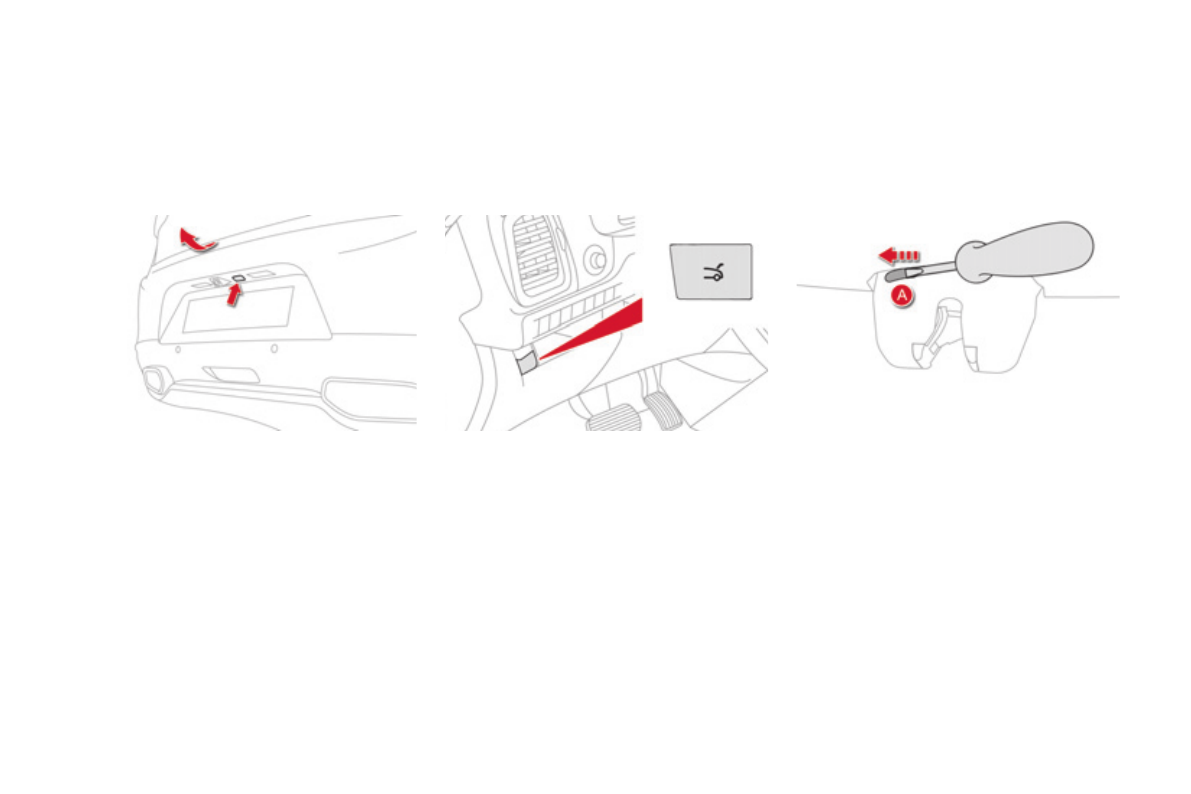 A