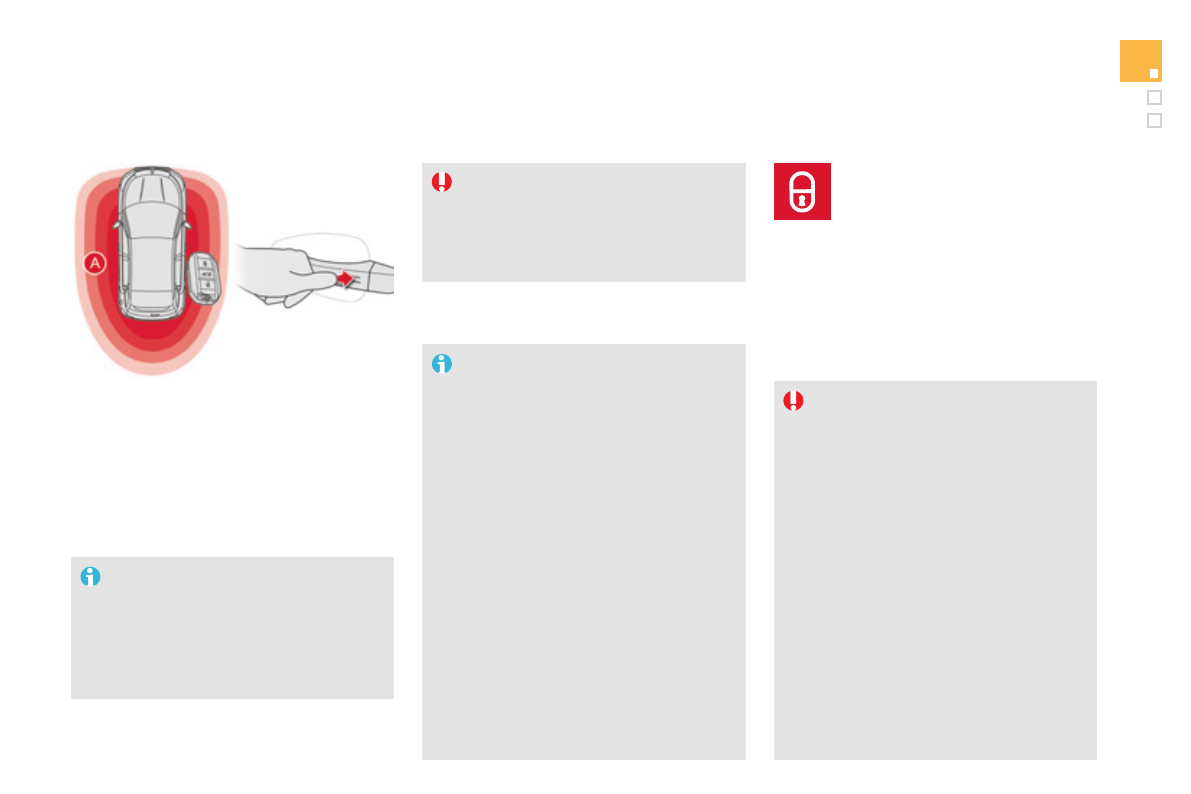 A