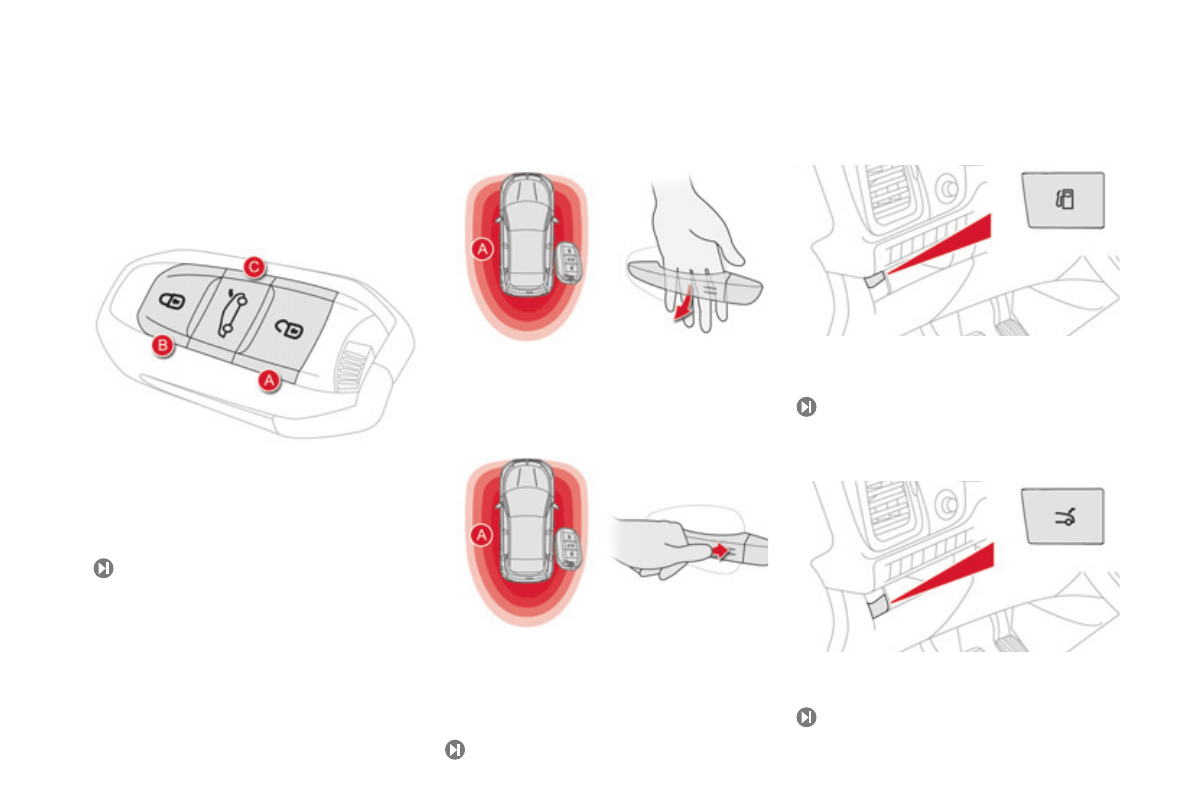 C

B

A

A

A