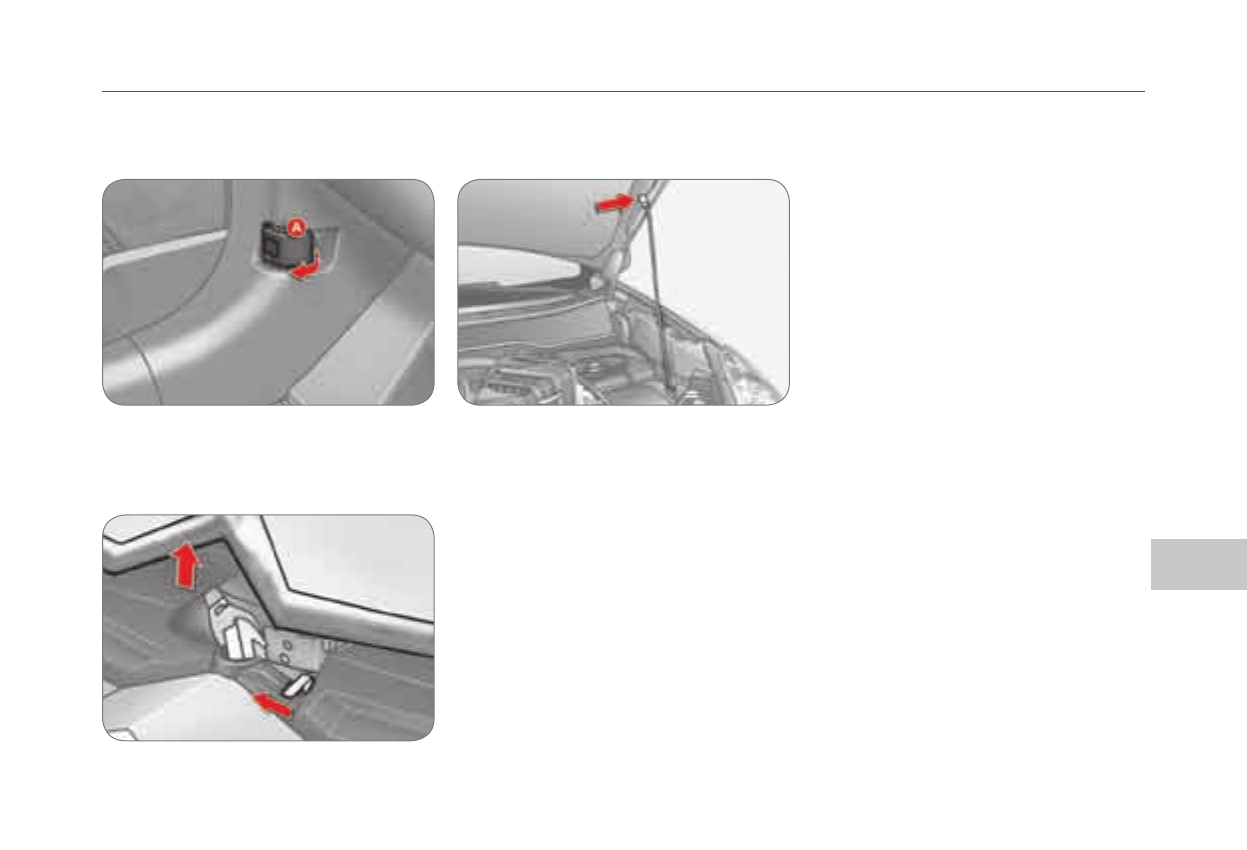 A