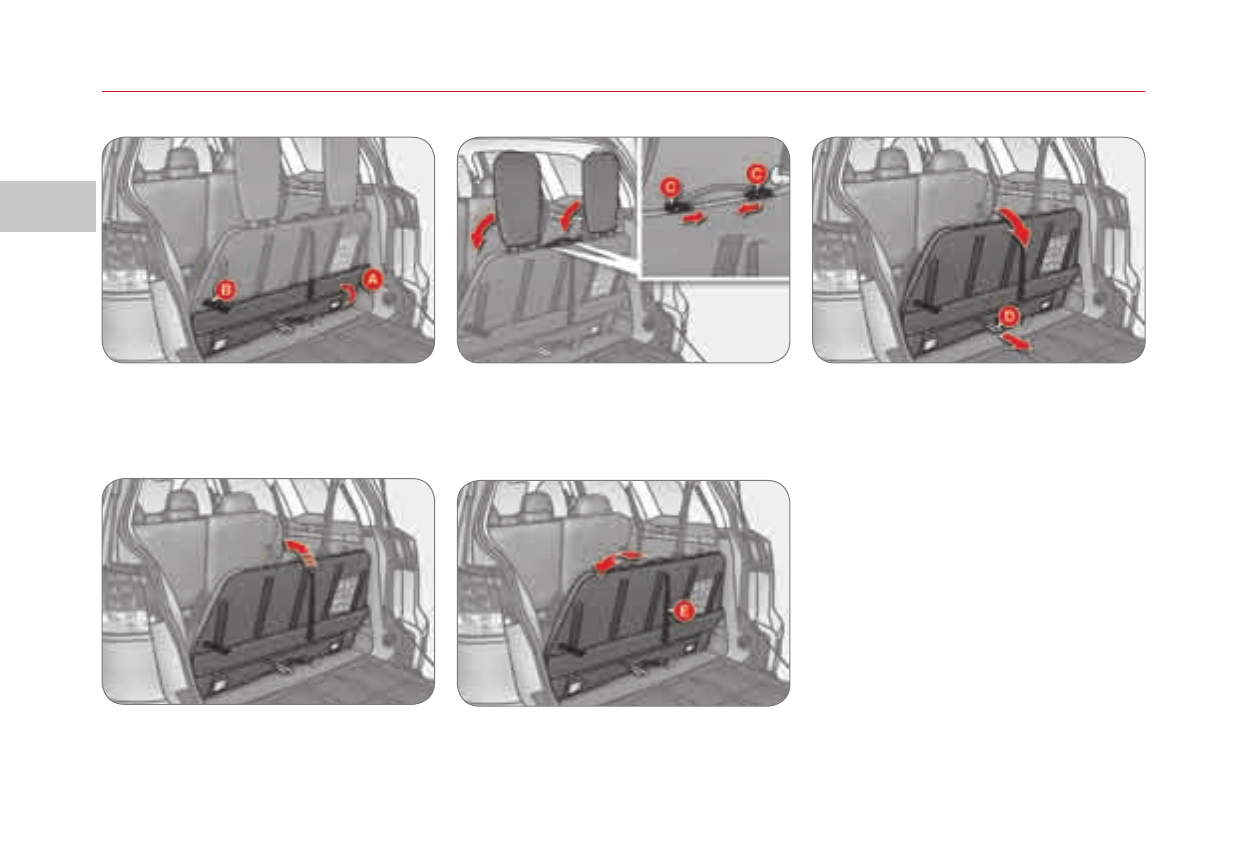 B A

C C

D

E