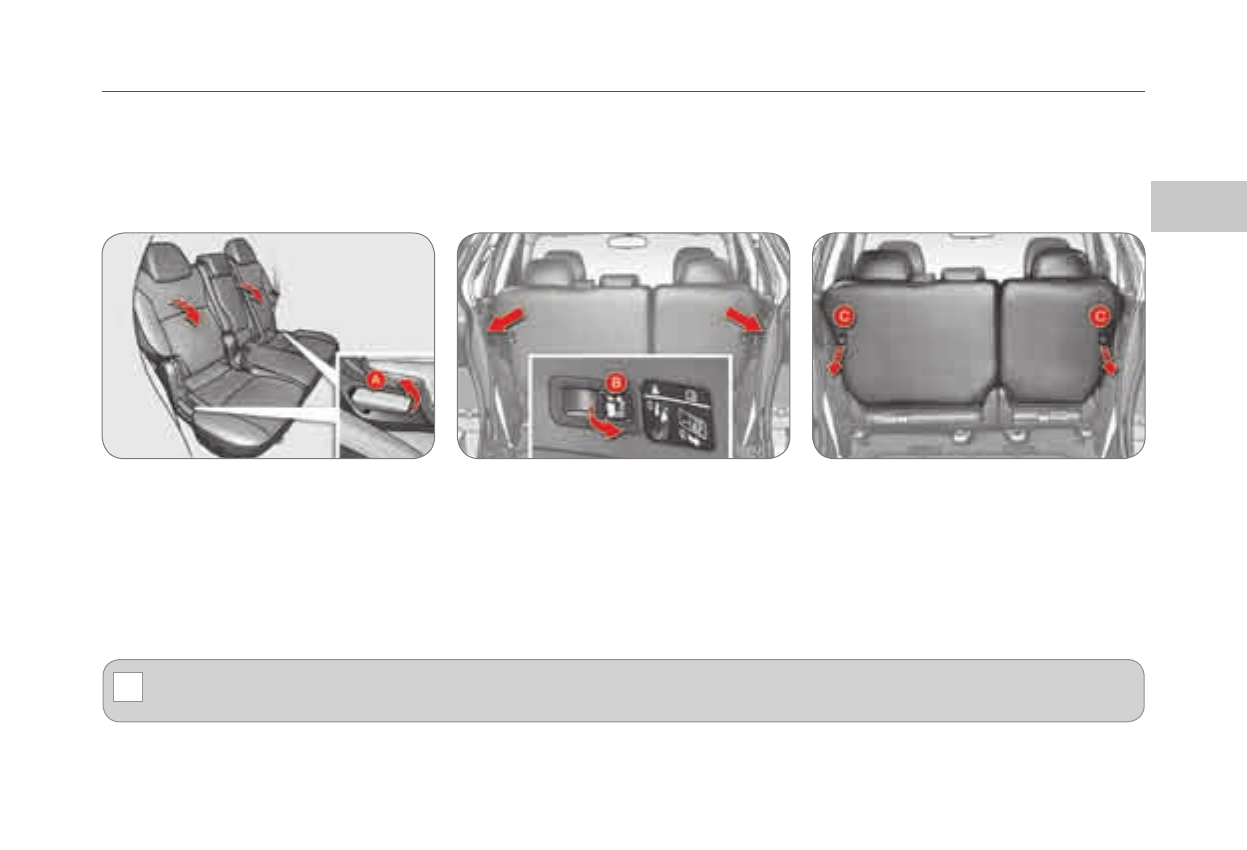 A

B

C

C