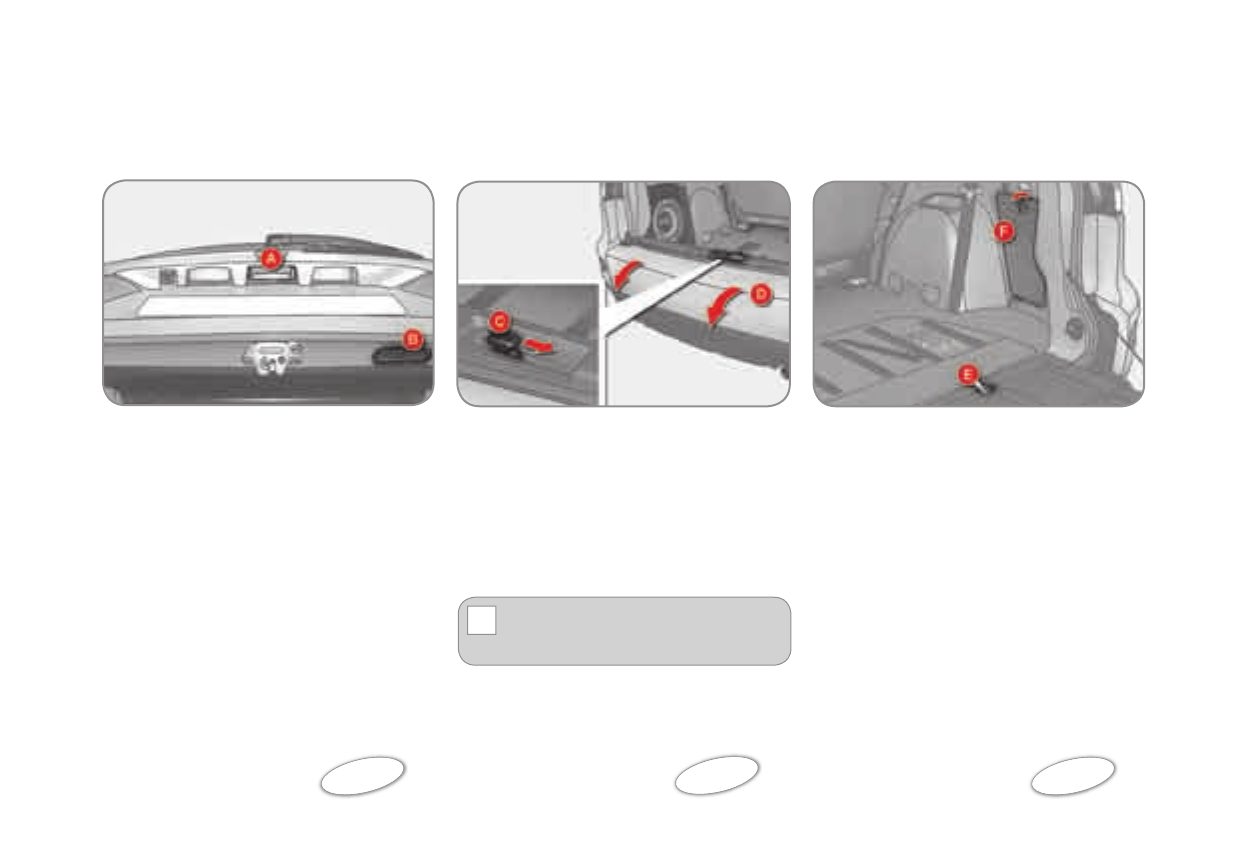 A

B

C

D

F

E