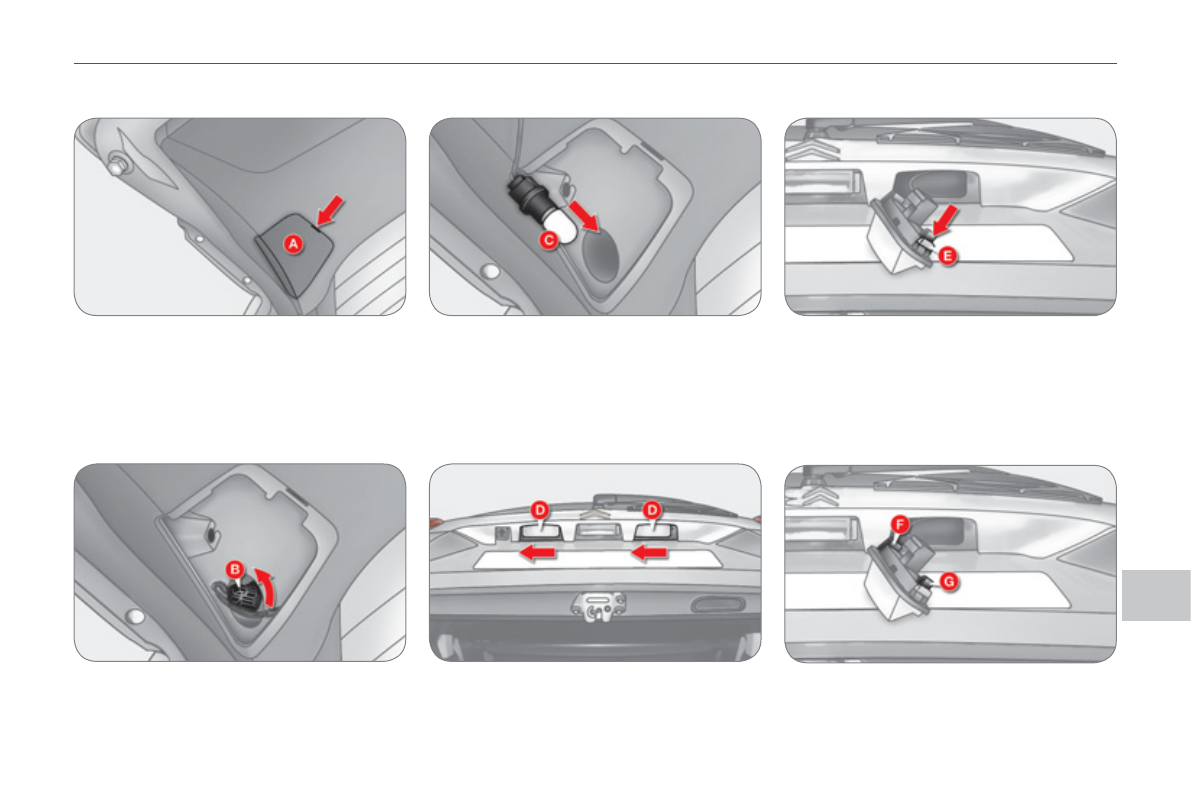 A

C

E

B

D

D

F

G