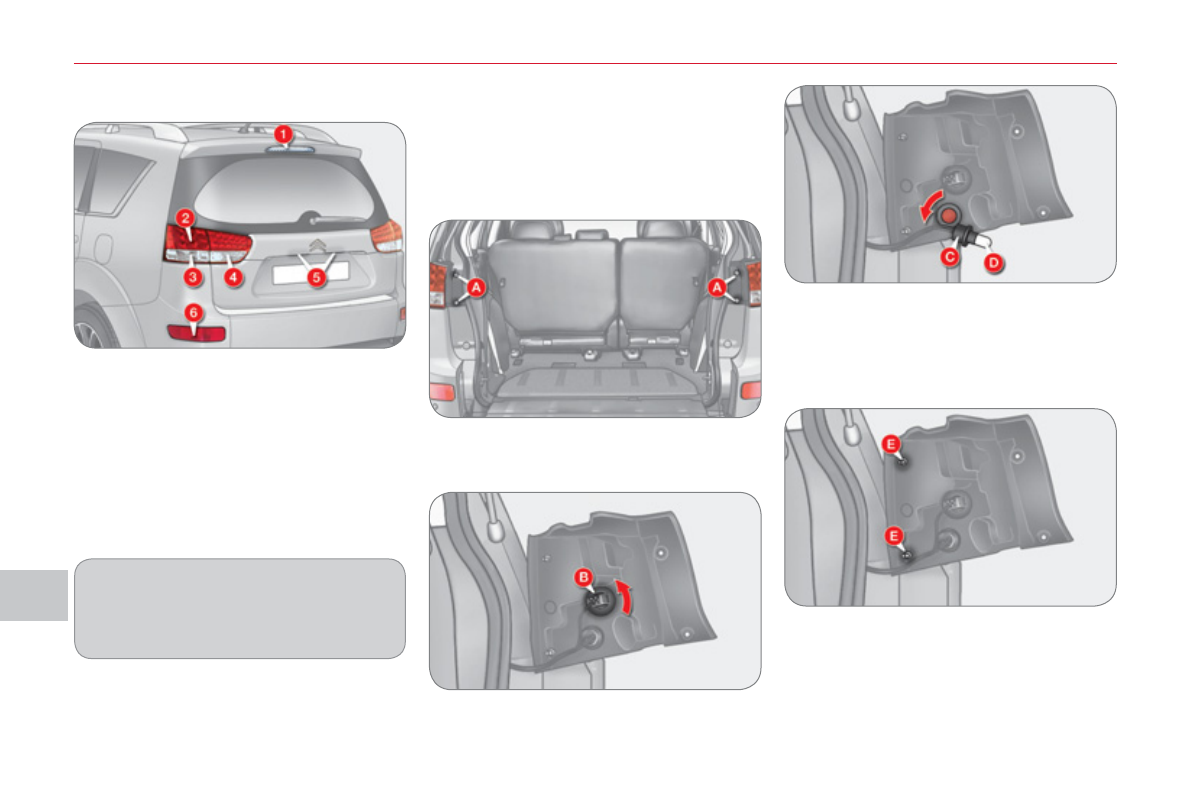 1
2
3
4
5
6

A
A

B

C
D

E
E