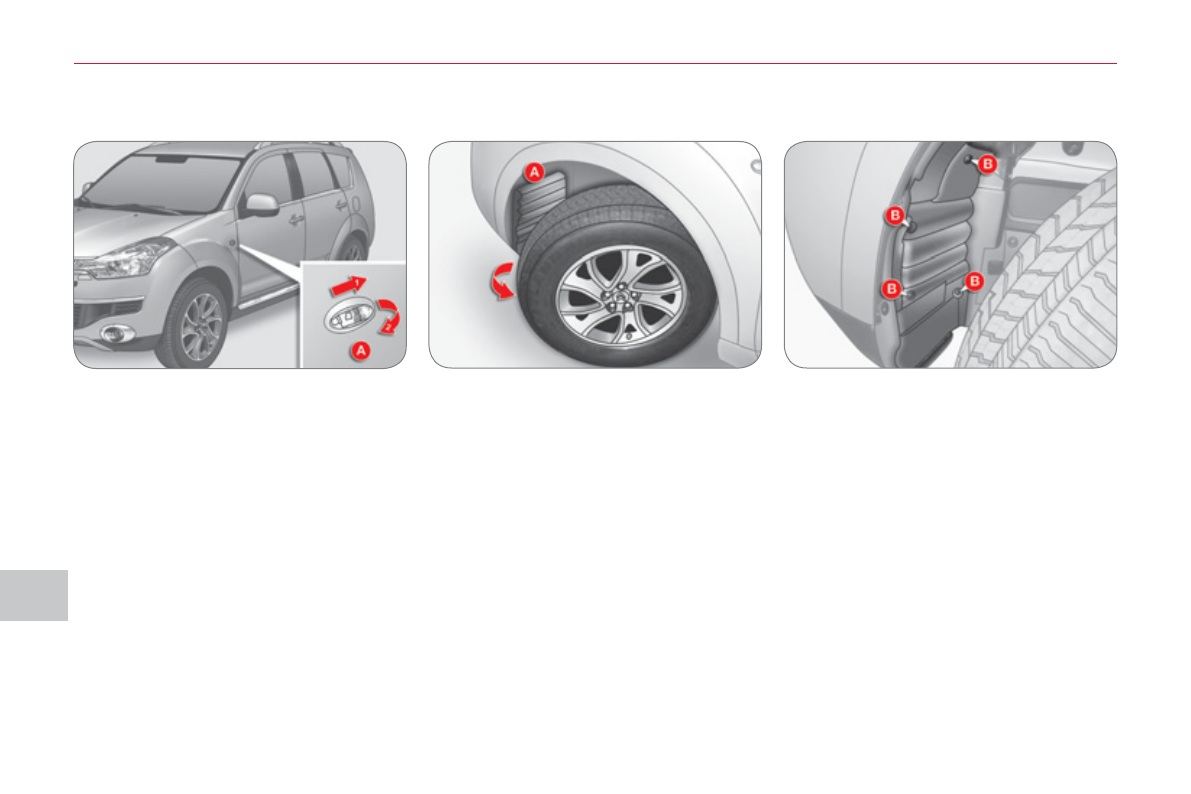 1
2
A

A

B
B
B
B