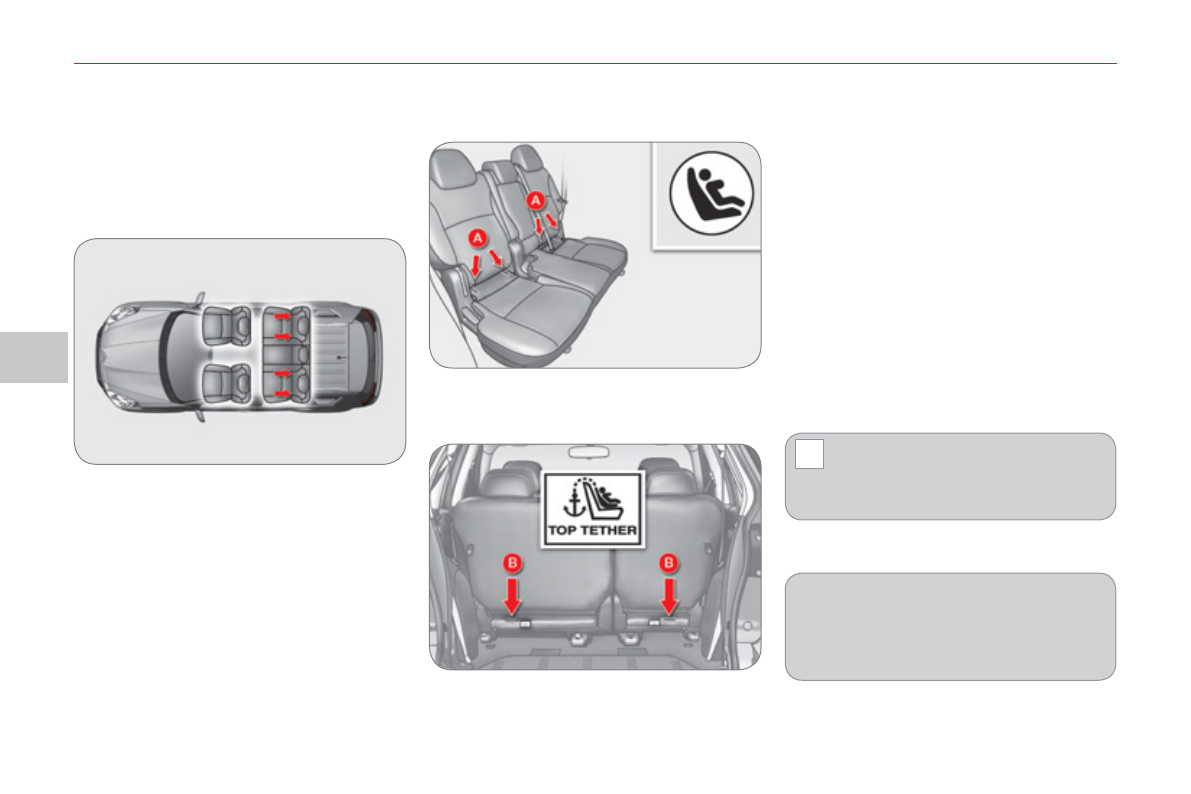 A

A

TOP TETHER

B

B