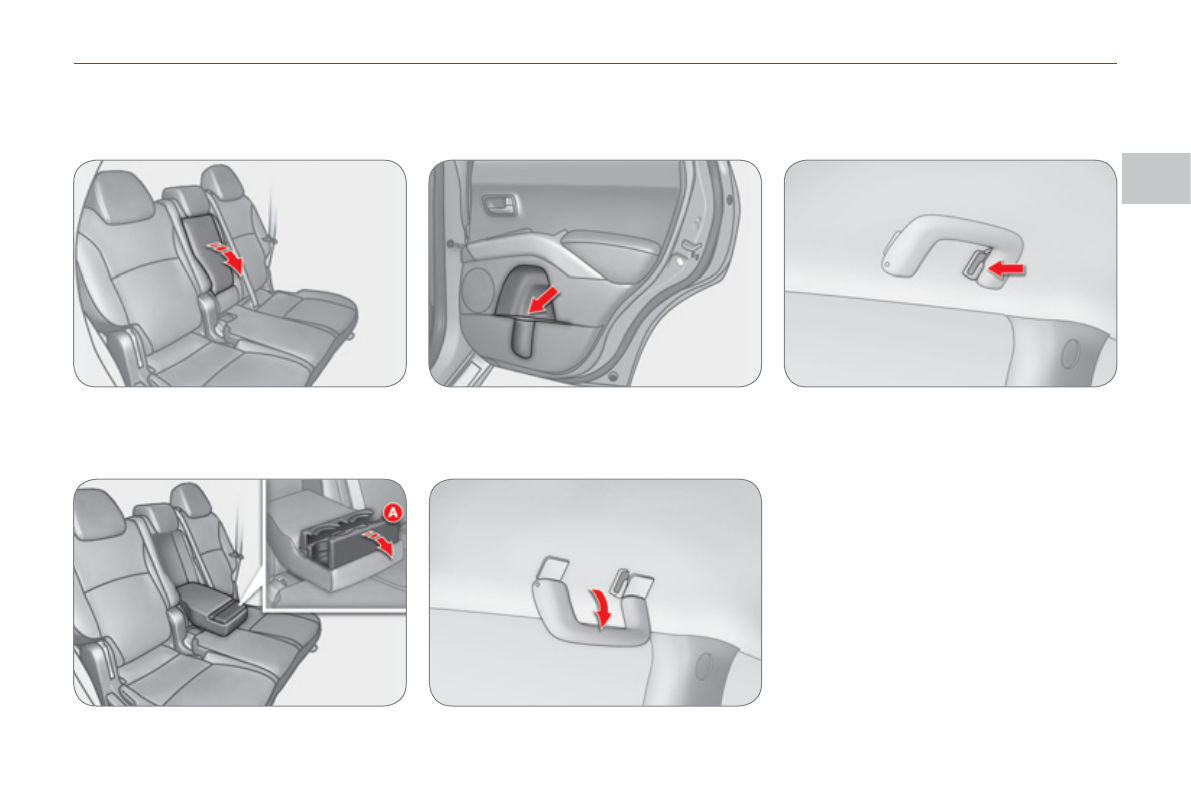 A