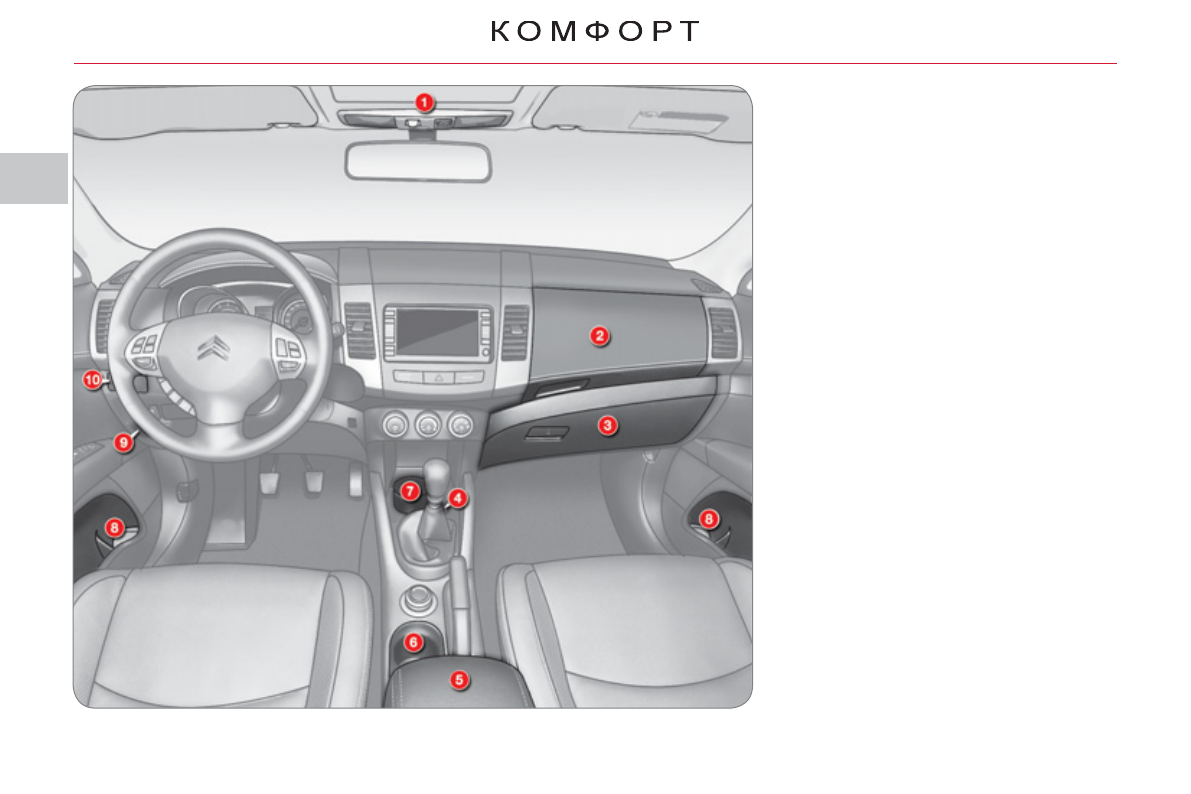 КОМФОРТ

1
2
3
4
5
6
7
8
8
9
10