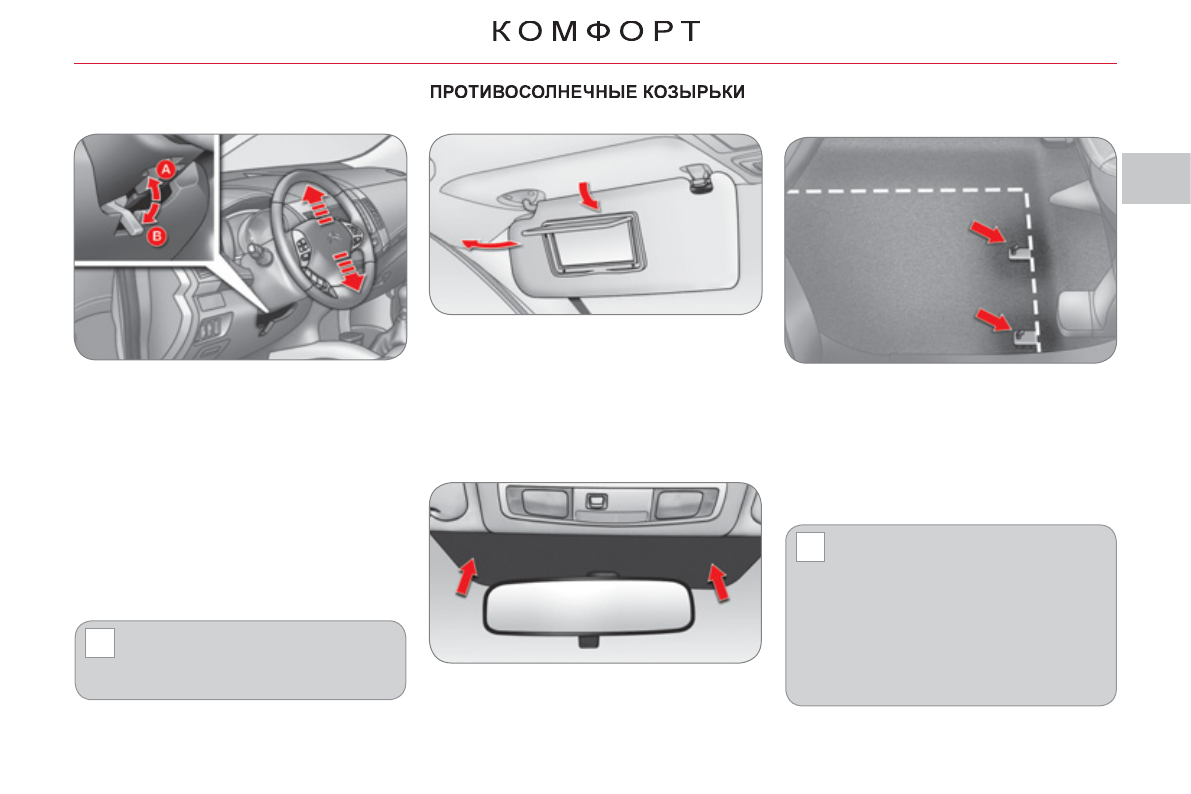 КОМФОРТ

ПРОТИВОСОЛНЕЧНЫЕ КОЗЫРЬКИ

A

B