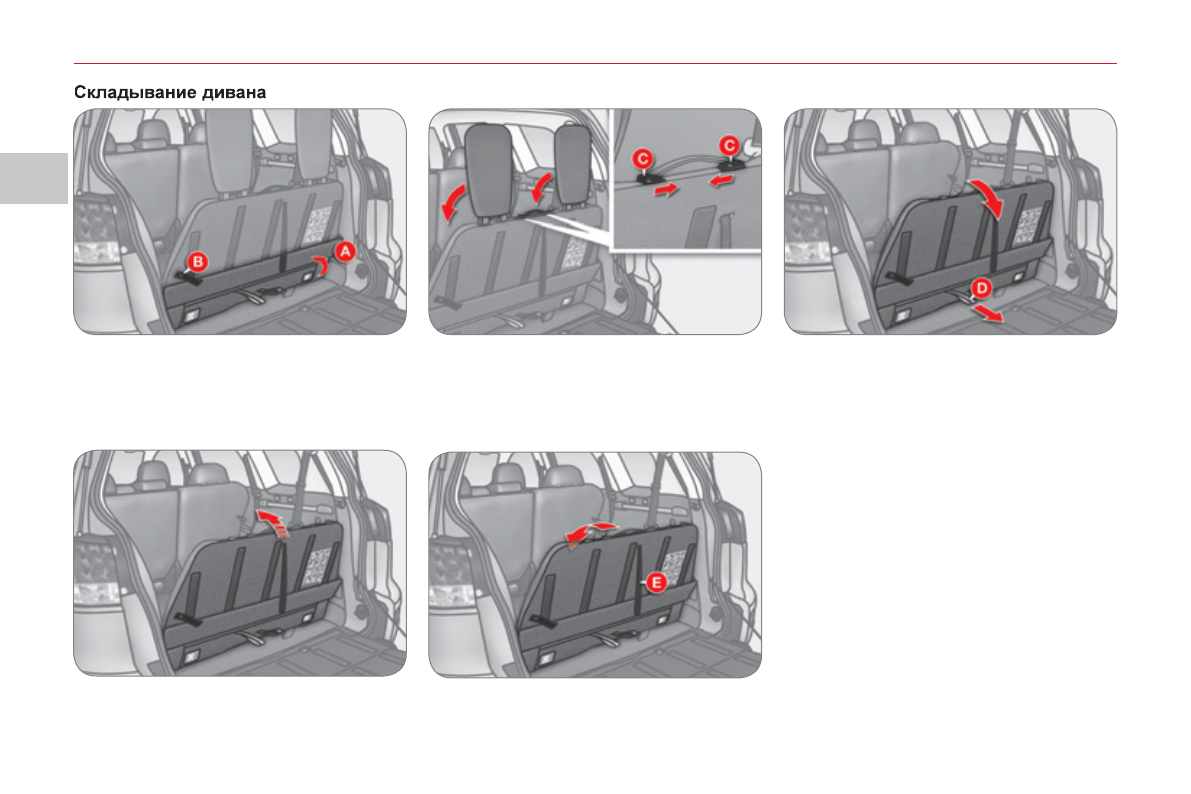 Складывание дивана

B
A

C
C

D

E