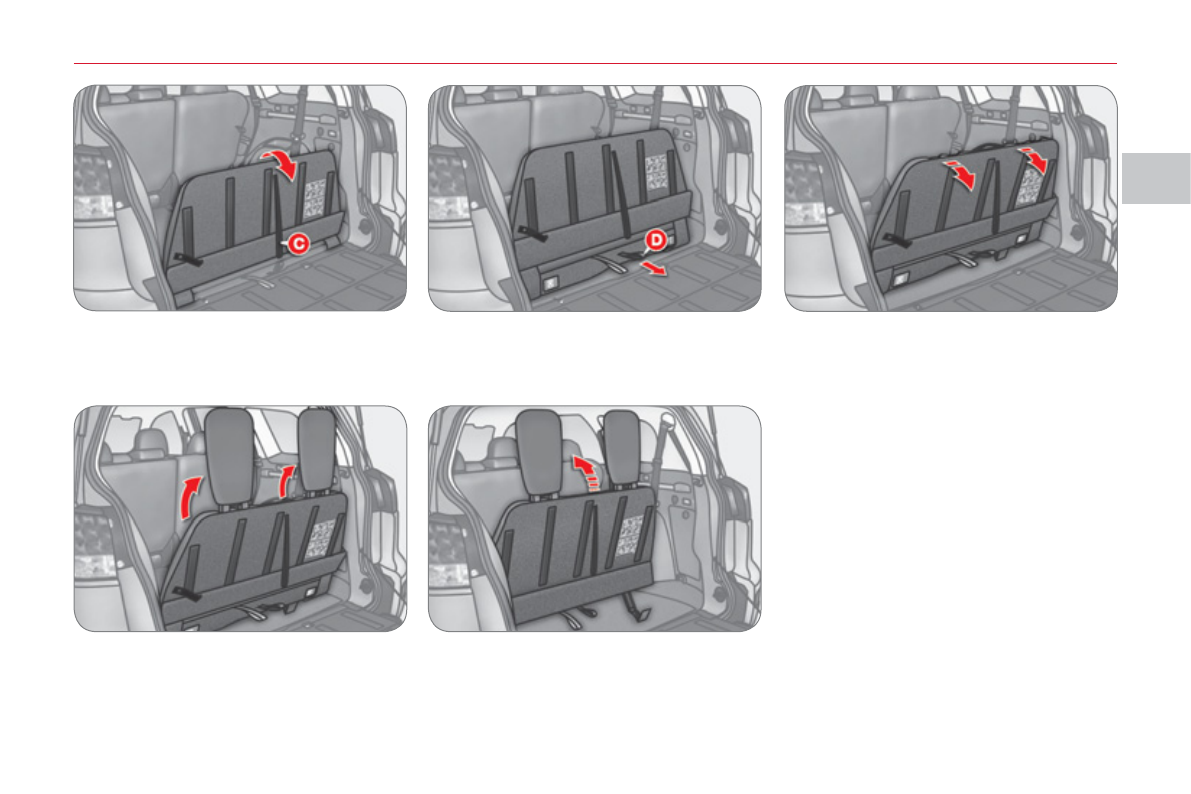 C

D