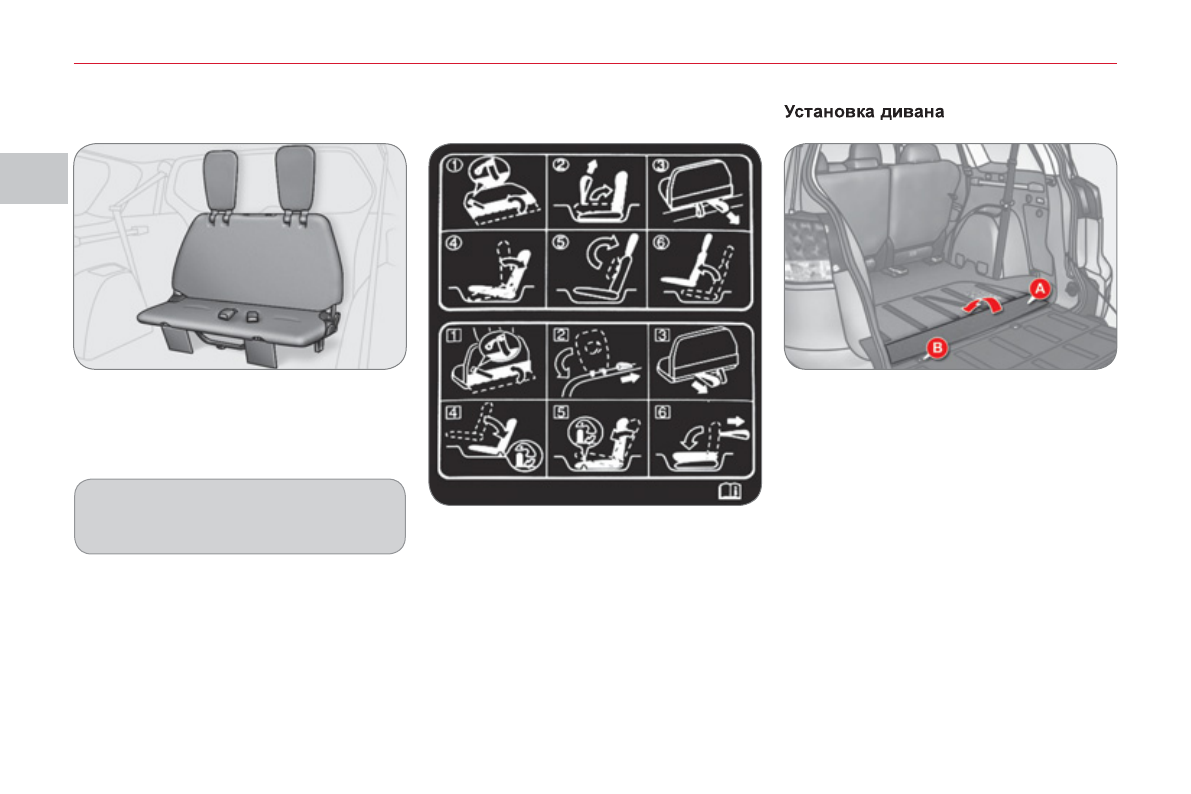 Установка дивана

①
②
③
④
⑤
⑥
1
2
3
4
5
6

A
B