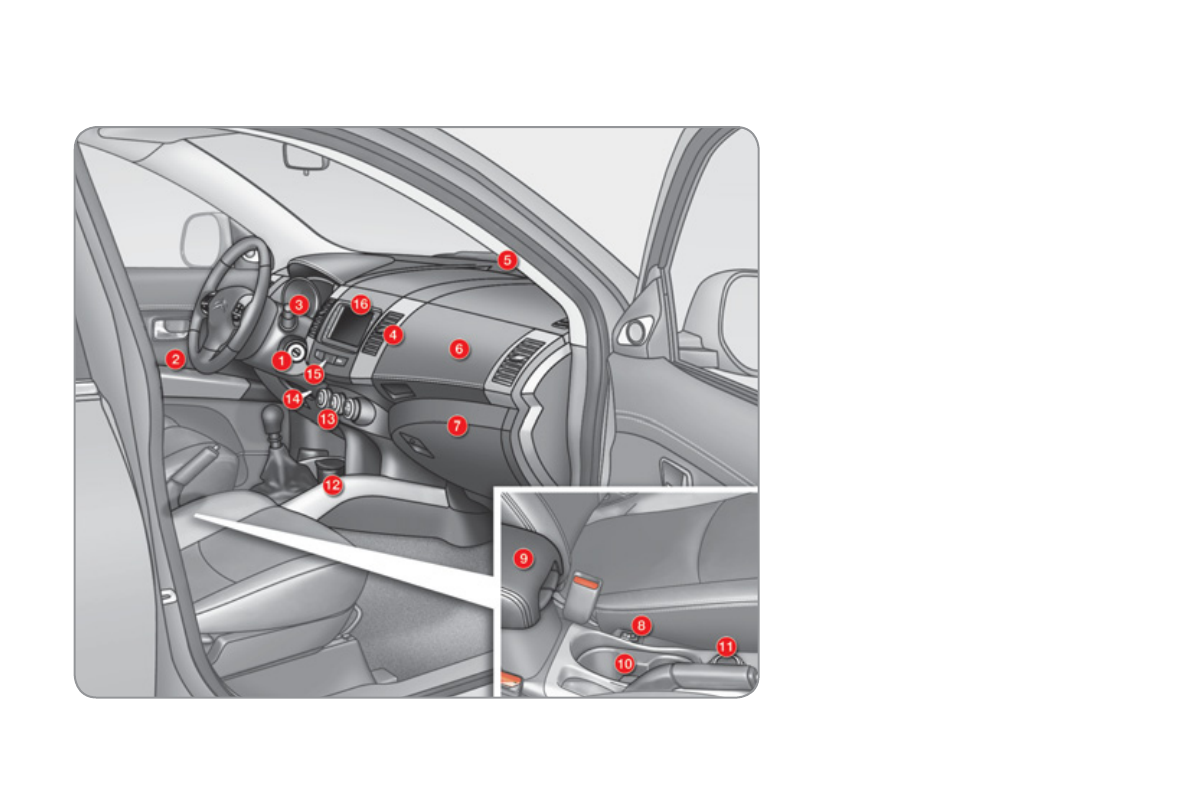 5
3
16
4
6
2
1
15
14
13
7
12
9
8
10
11