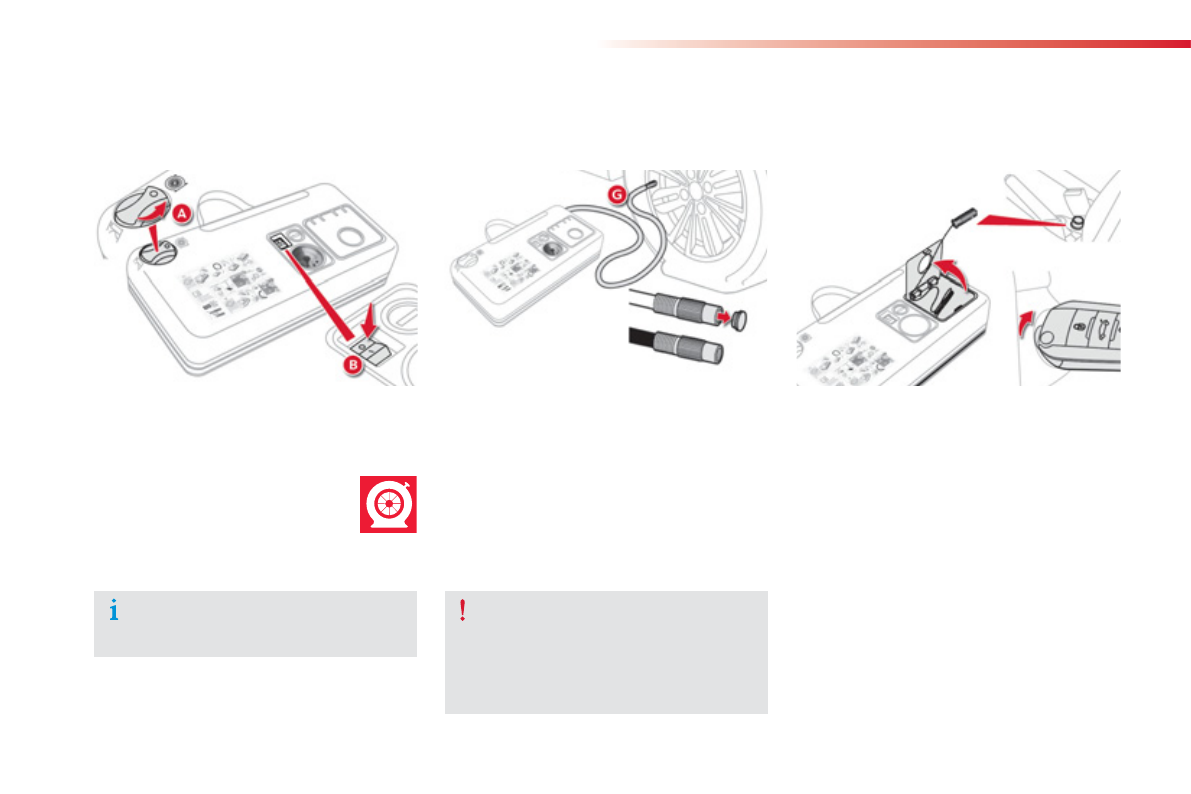 A

B

G

i

!