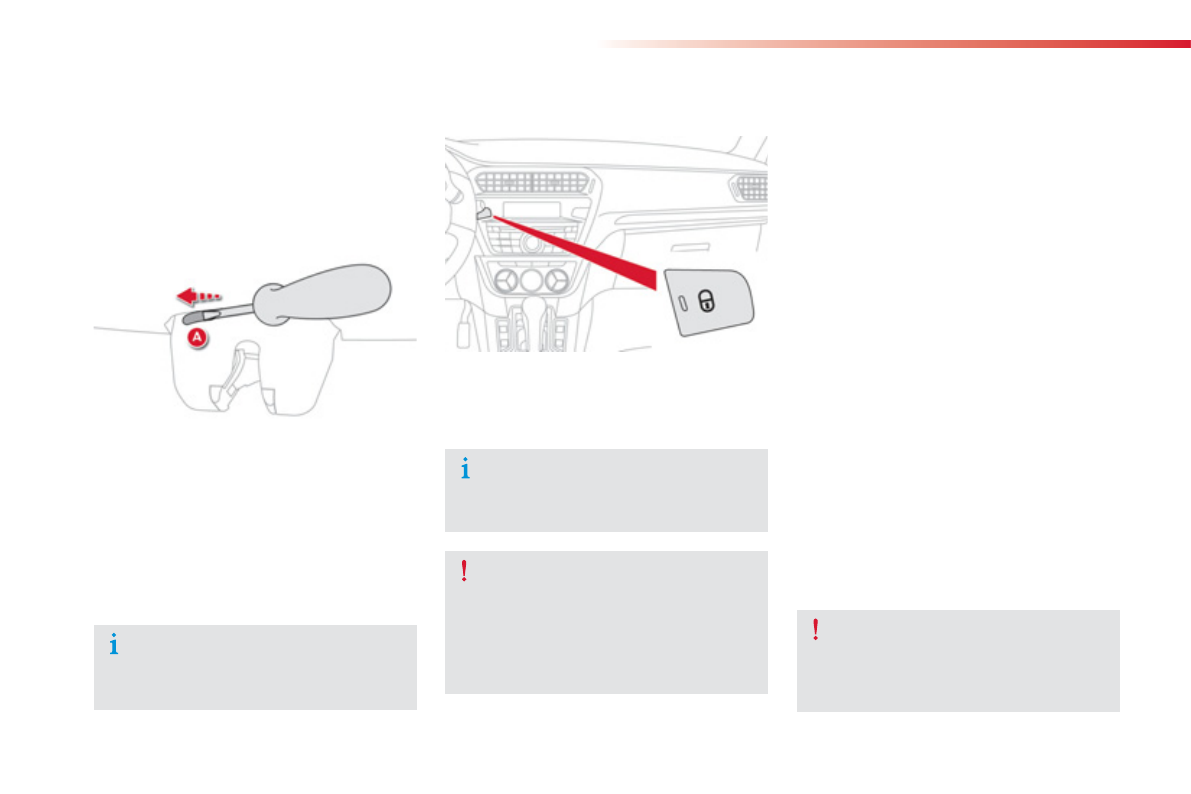 A