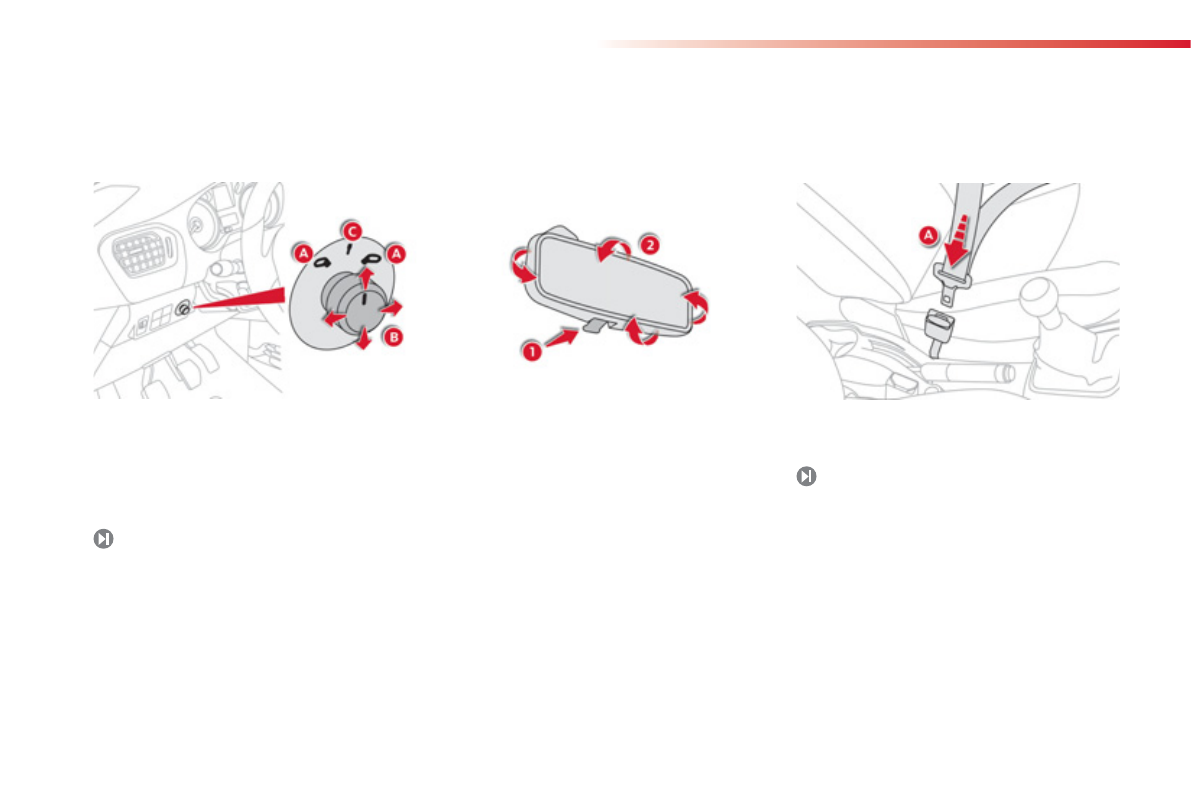 C
A
A
B

2
1

A