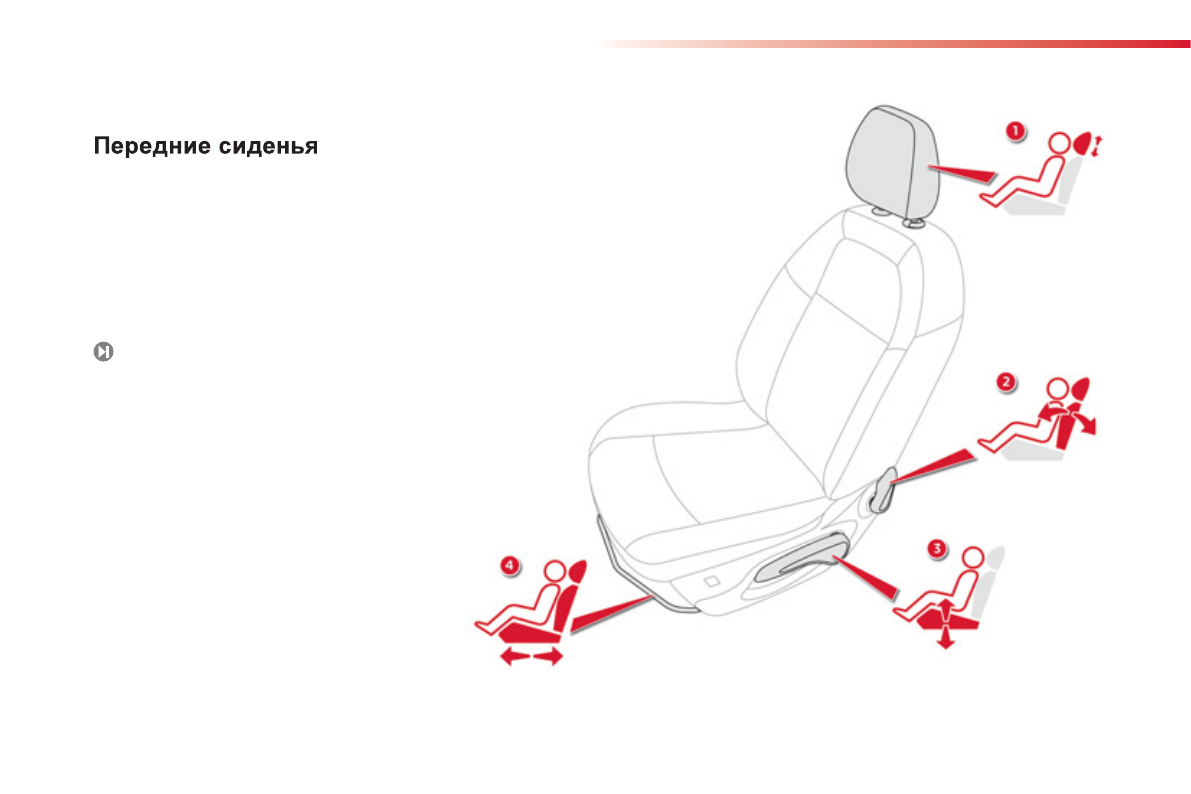 Передние сиденья

1

2

3

4