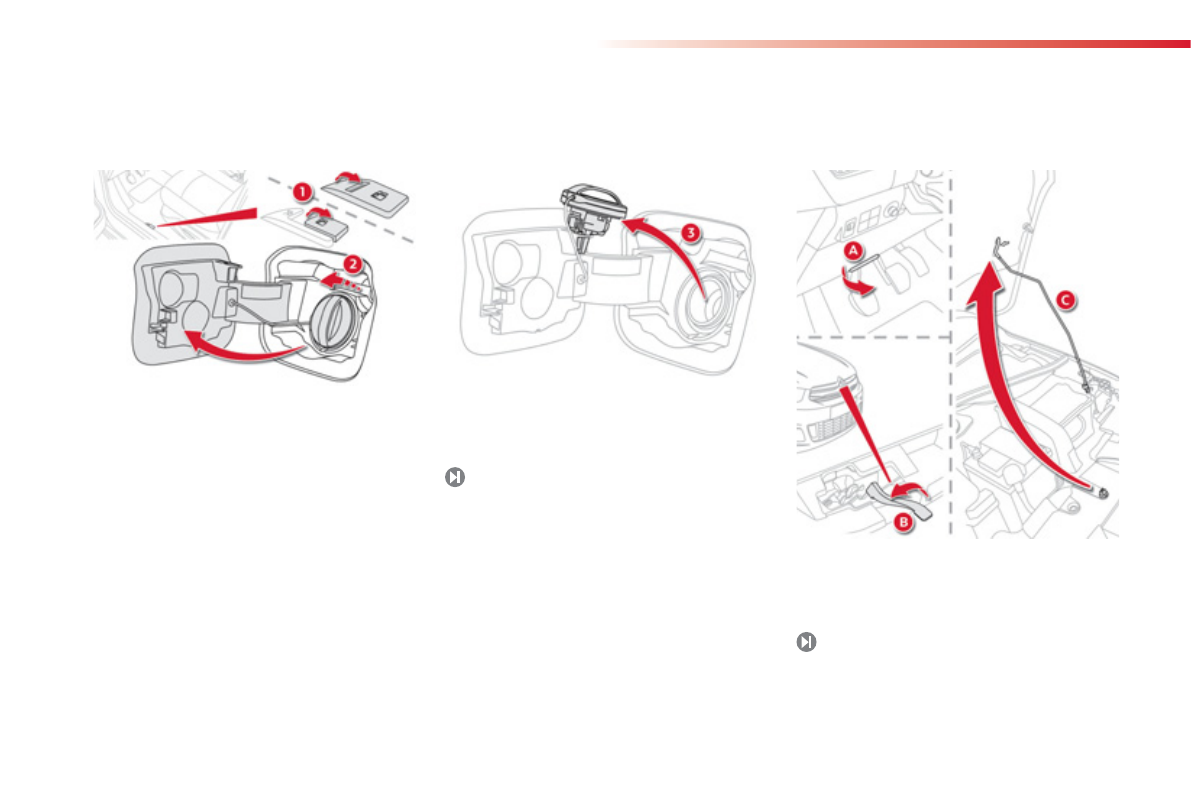 1
2
3
A
B
C