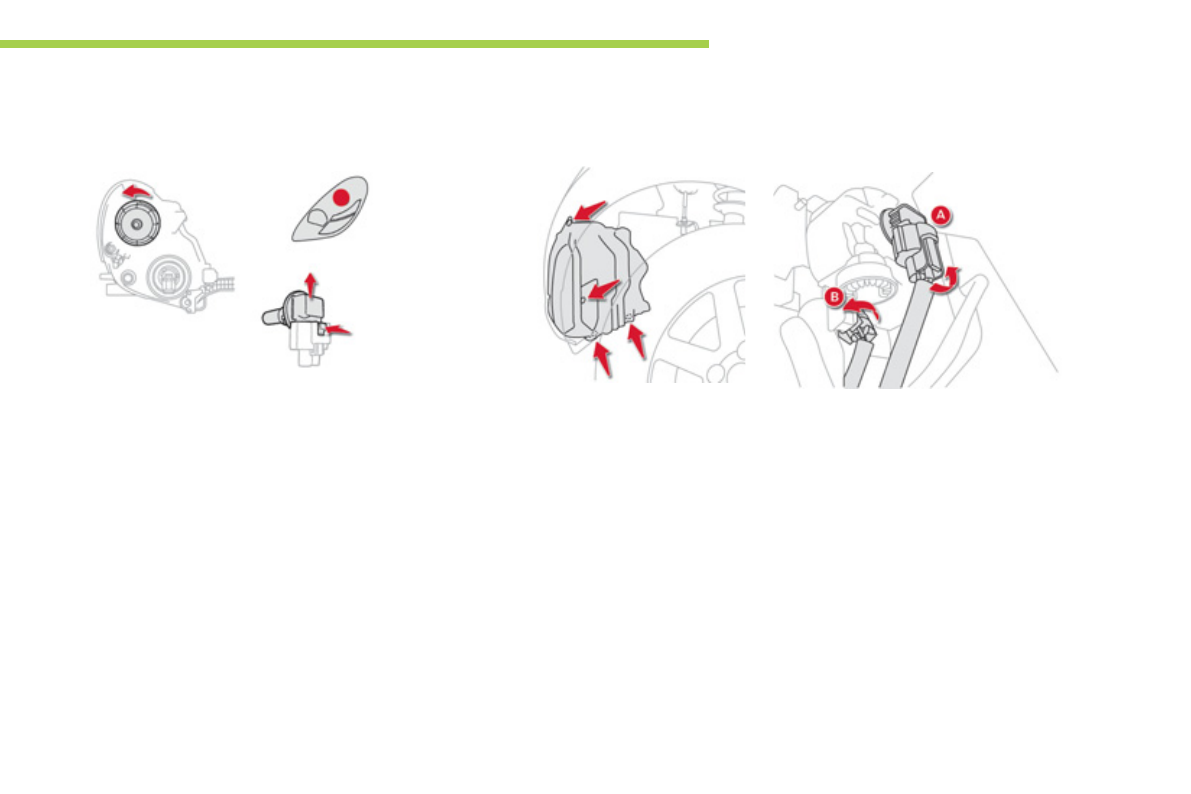 A

B