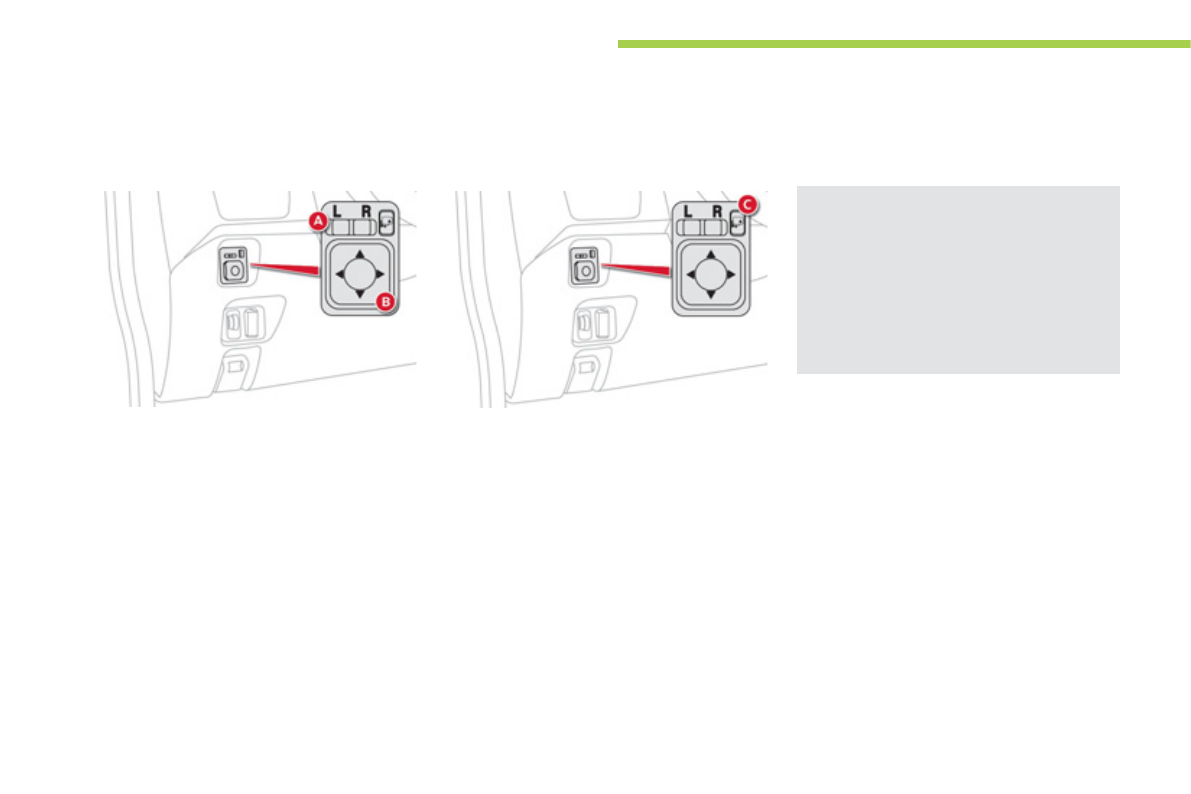 A
L
R
B

L
R
C