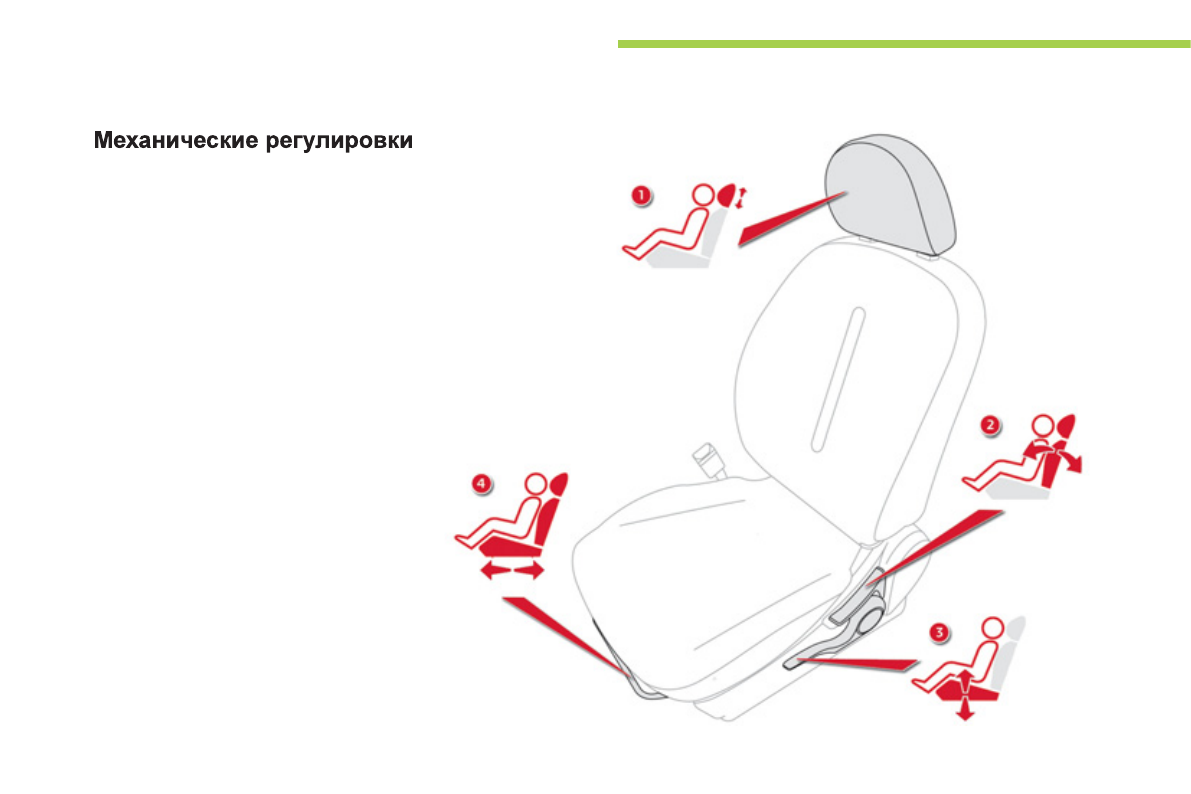 Механические регулировки

1

2

4

3