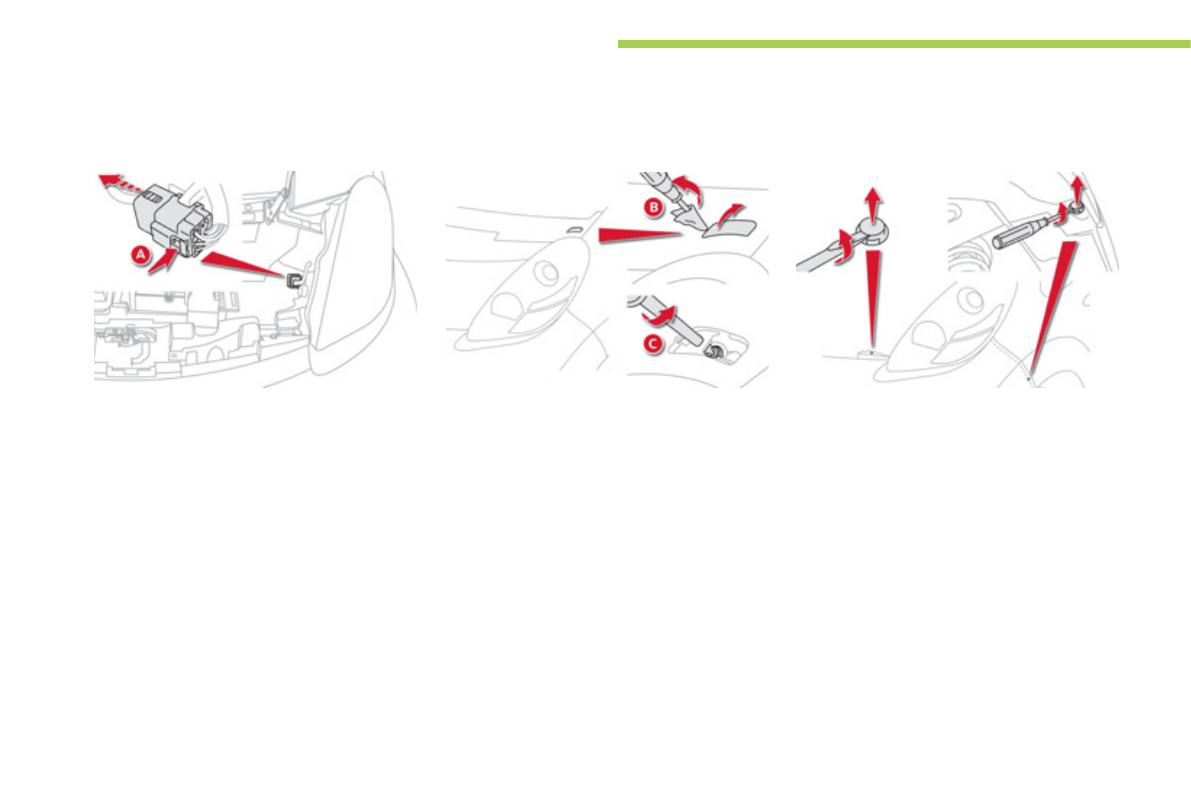 A

B

C