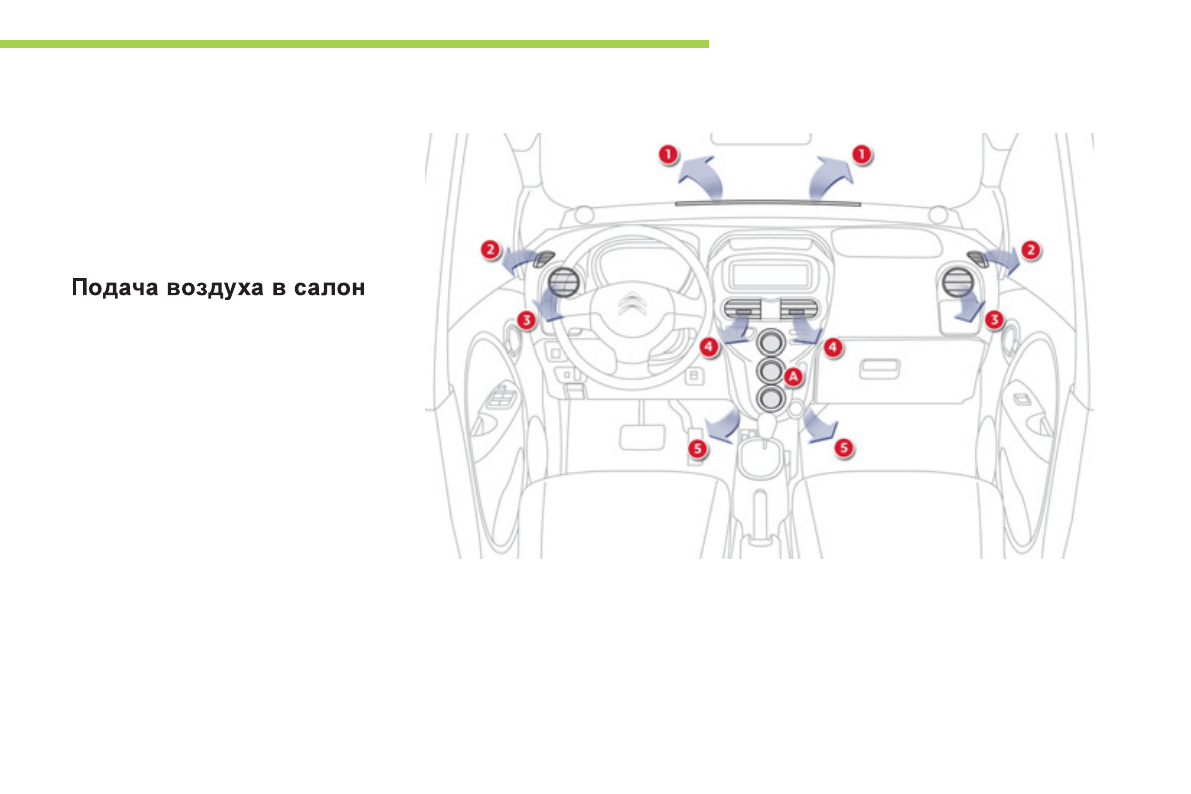 Подача воздуха в салон

1
1
2
2
3
3
4
4
A
5
5