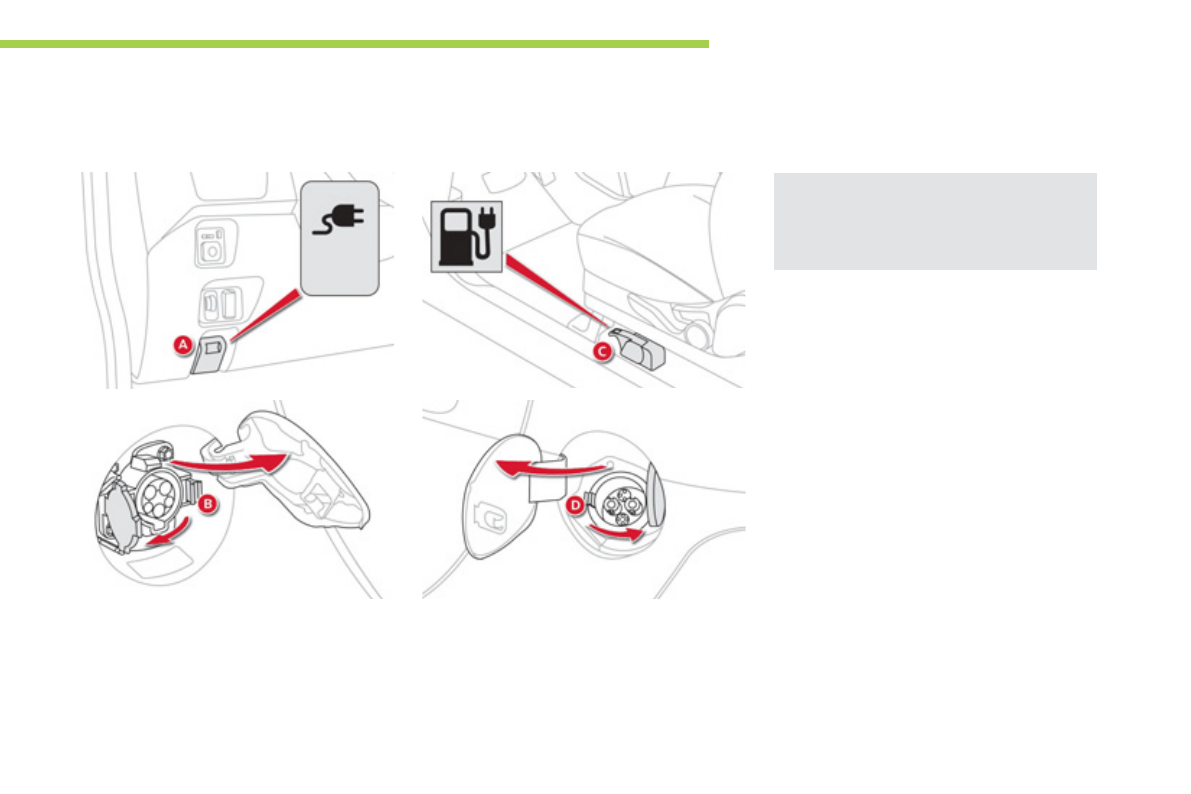 A

C

B

D