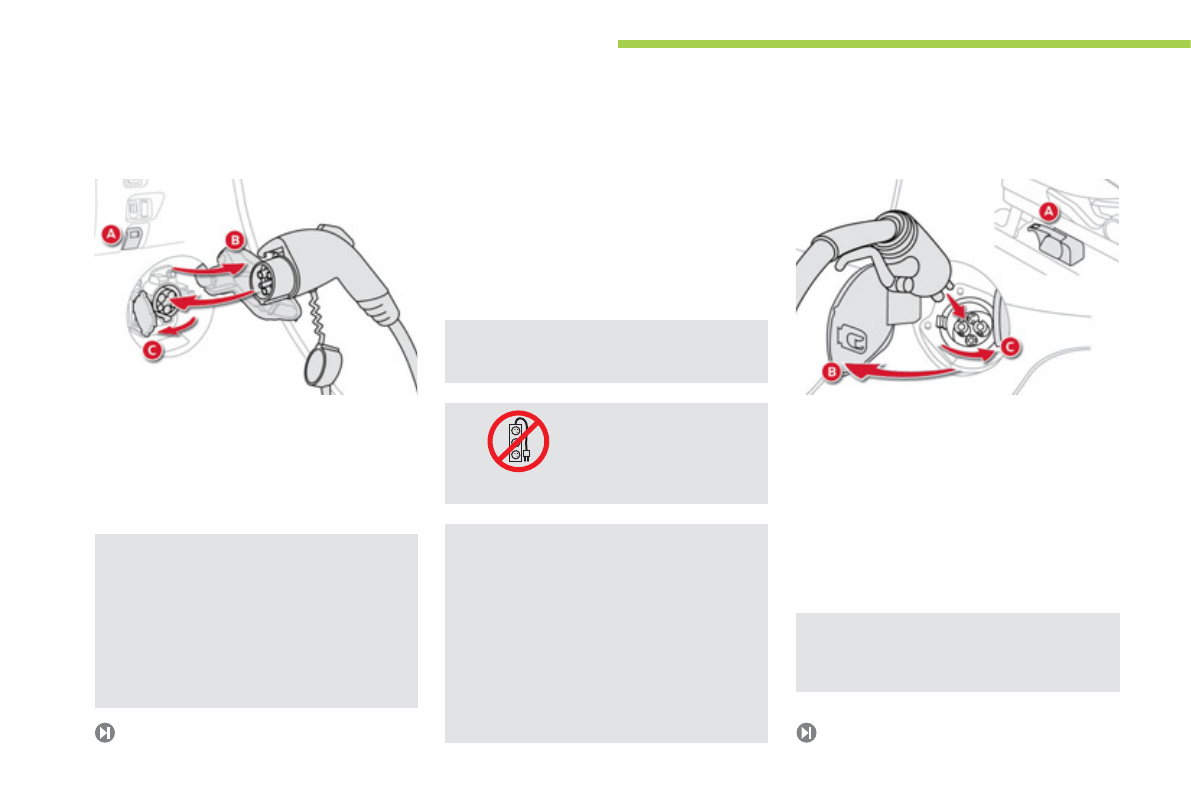 A

B

C

A

B

C