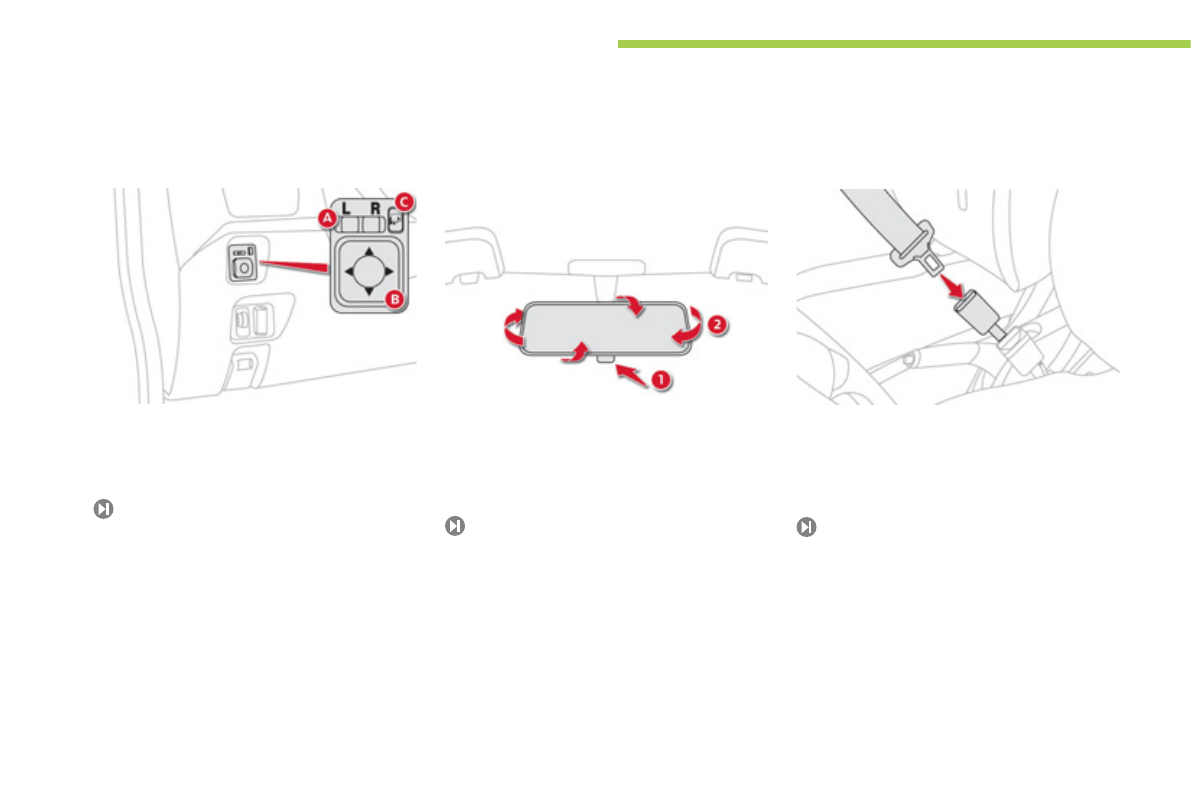 A
L
R
C
B

2
1