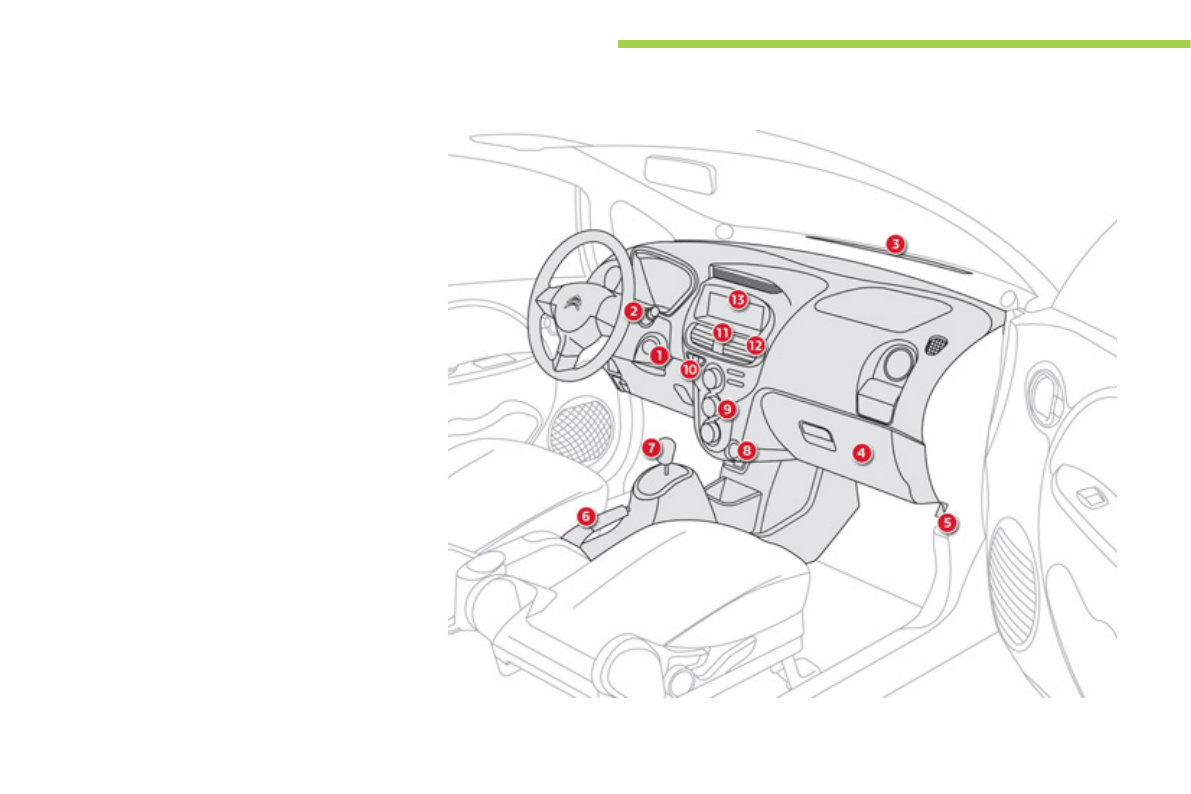 3
13
2
11
12
1
10
9
7
8
4
6
5