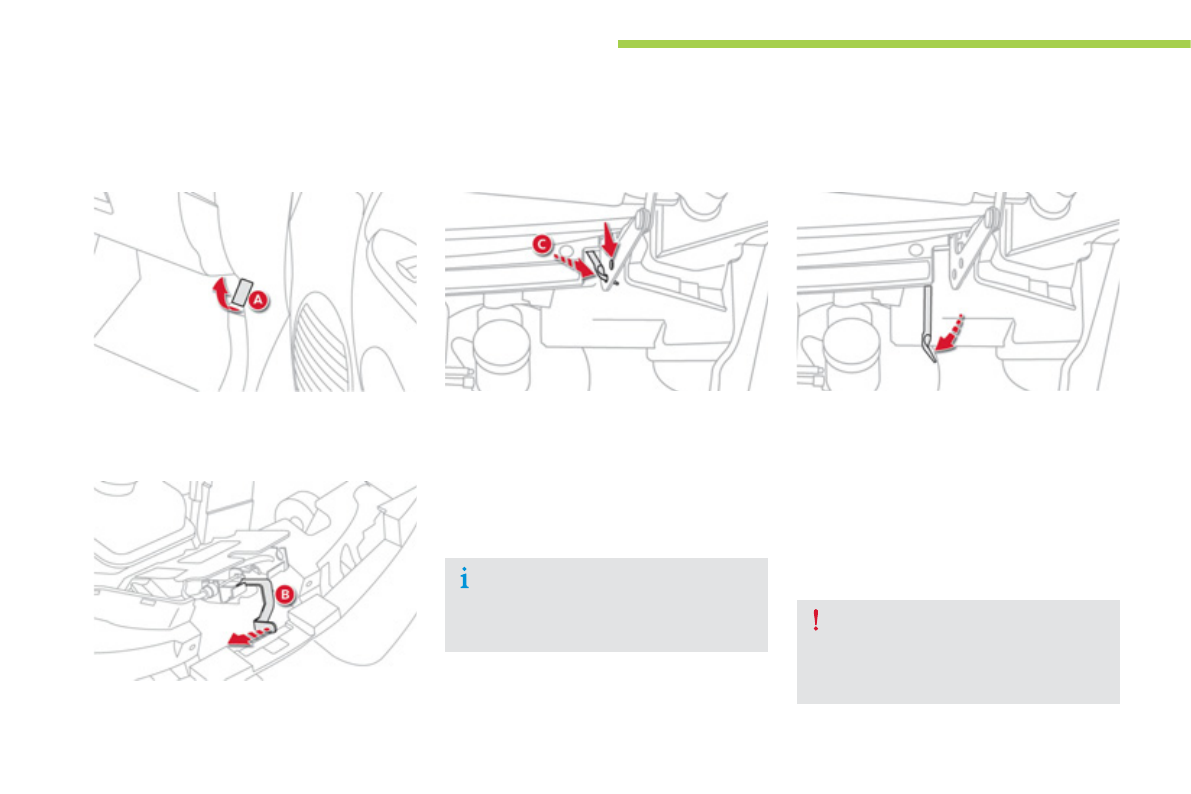 A

C

B

i

!