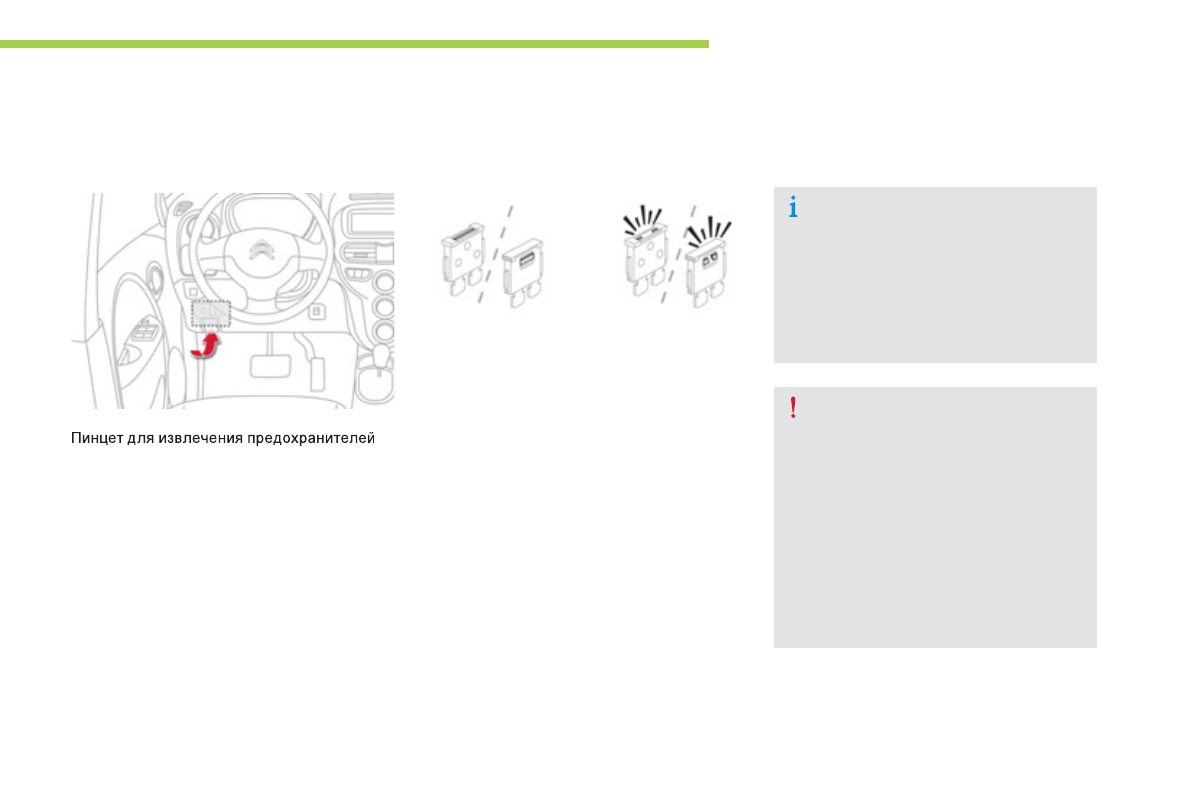 Пинцет для извлечения предохранителей