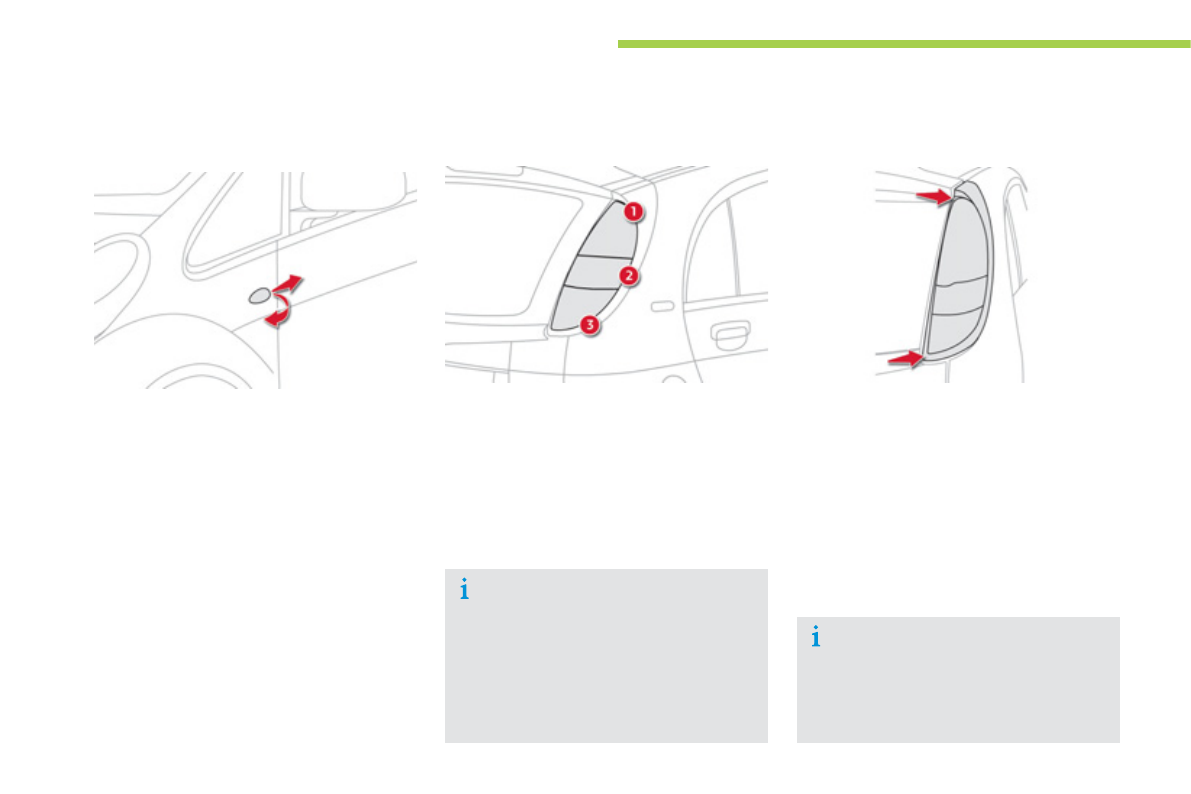 1

2

3

i

i