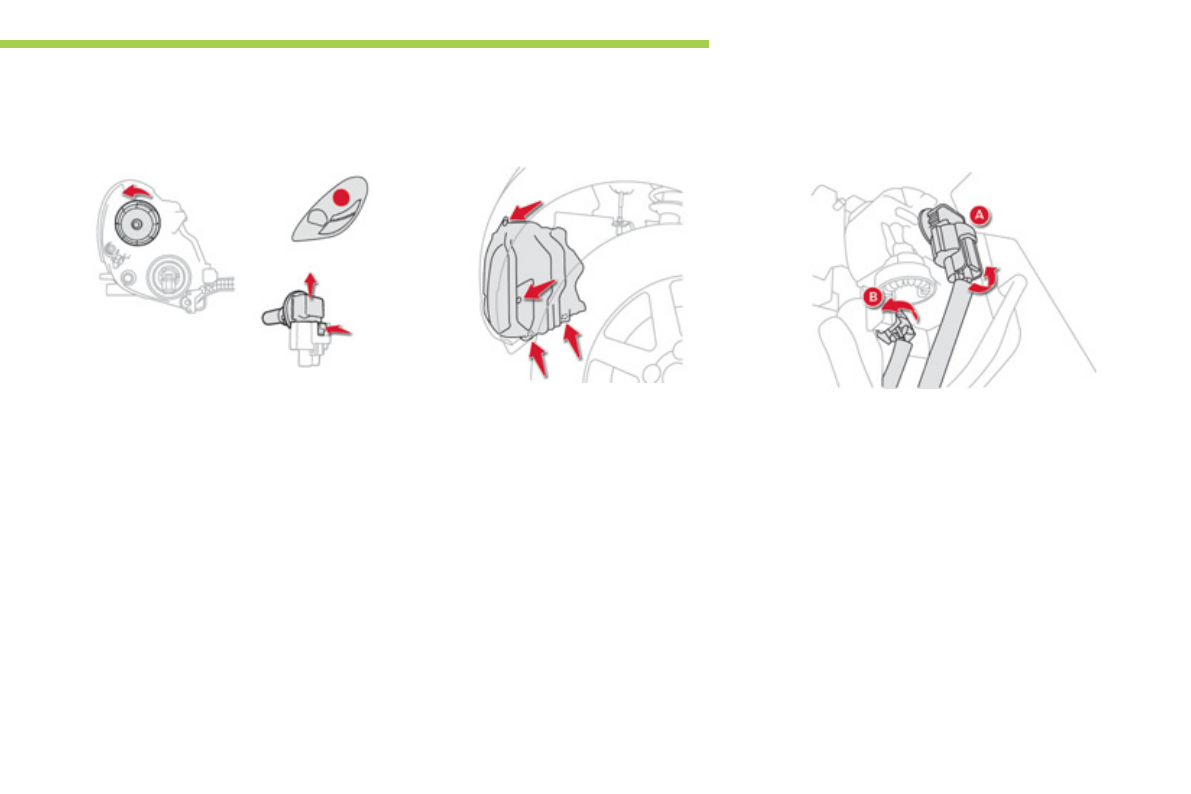 A

B