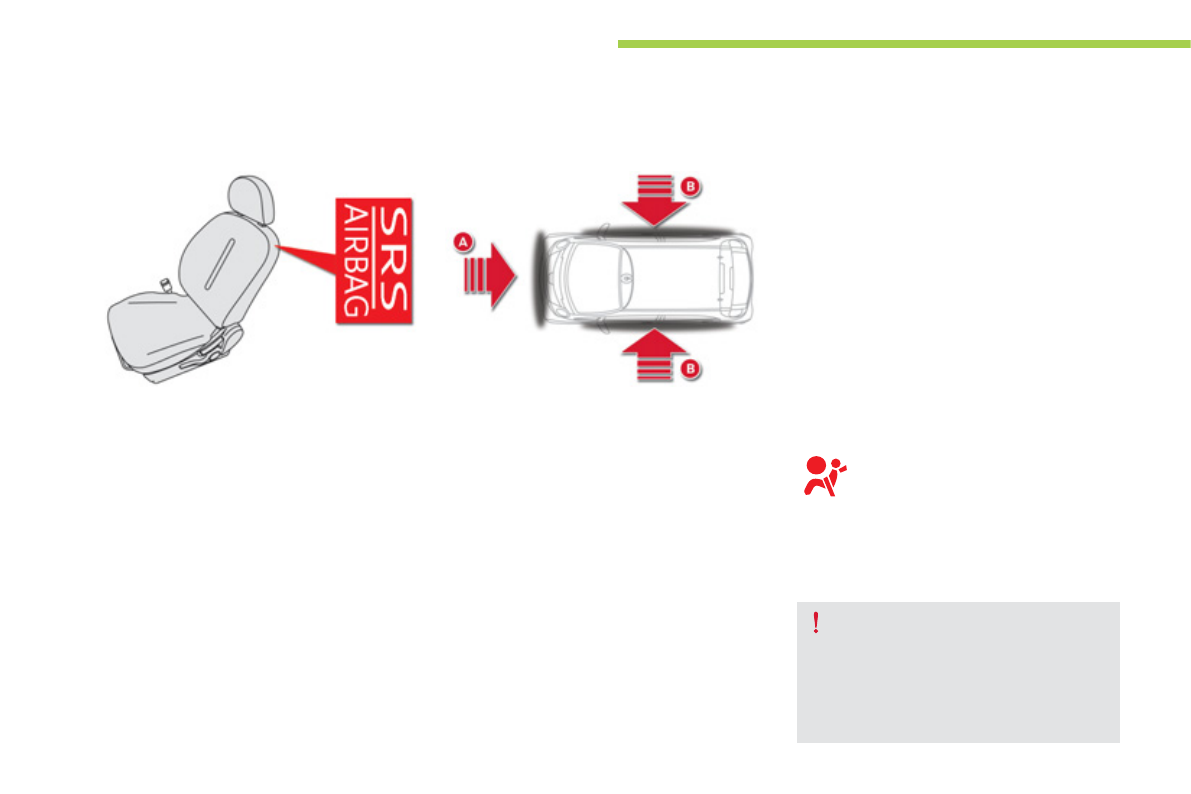 SRS
AIRBAG

A

B

B

!