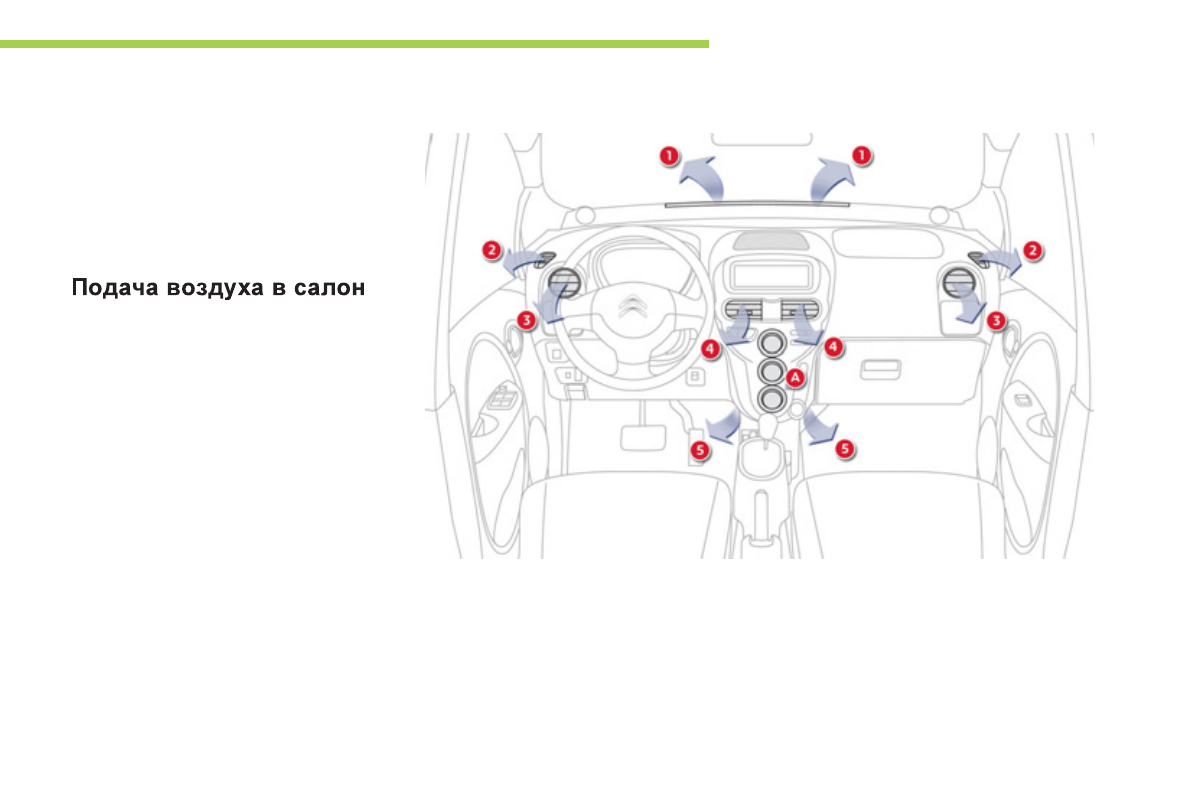 Подача воздуха в салон

1
1
2
2
3
3
4
4
A
5
5