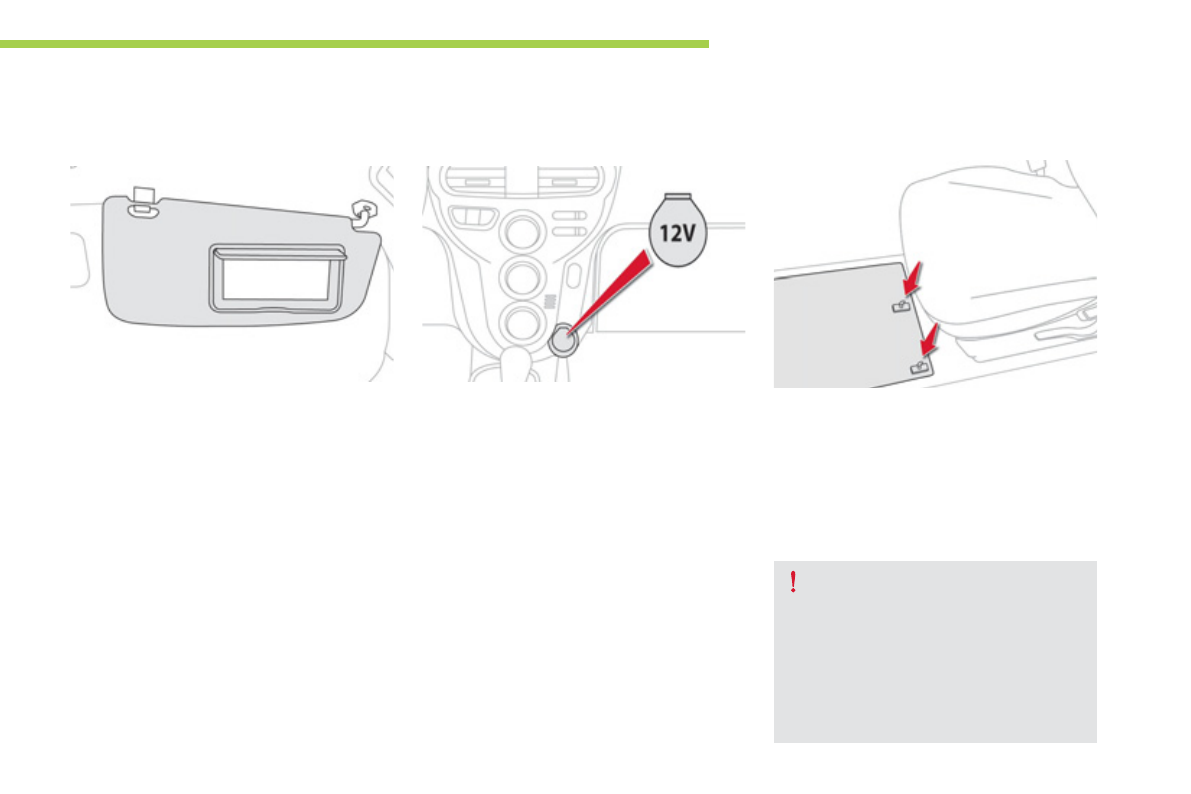 12V

!