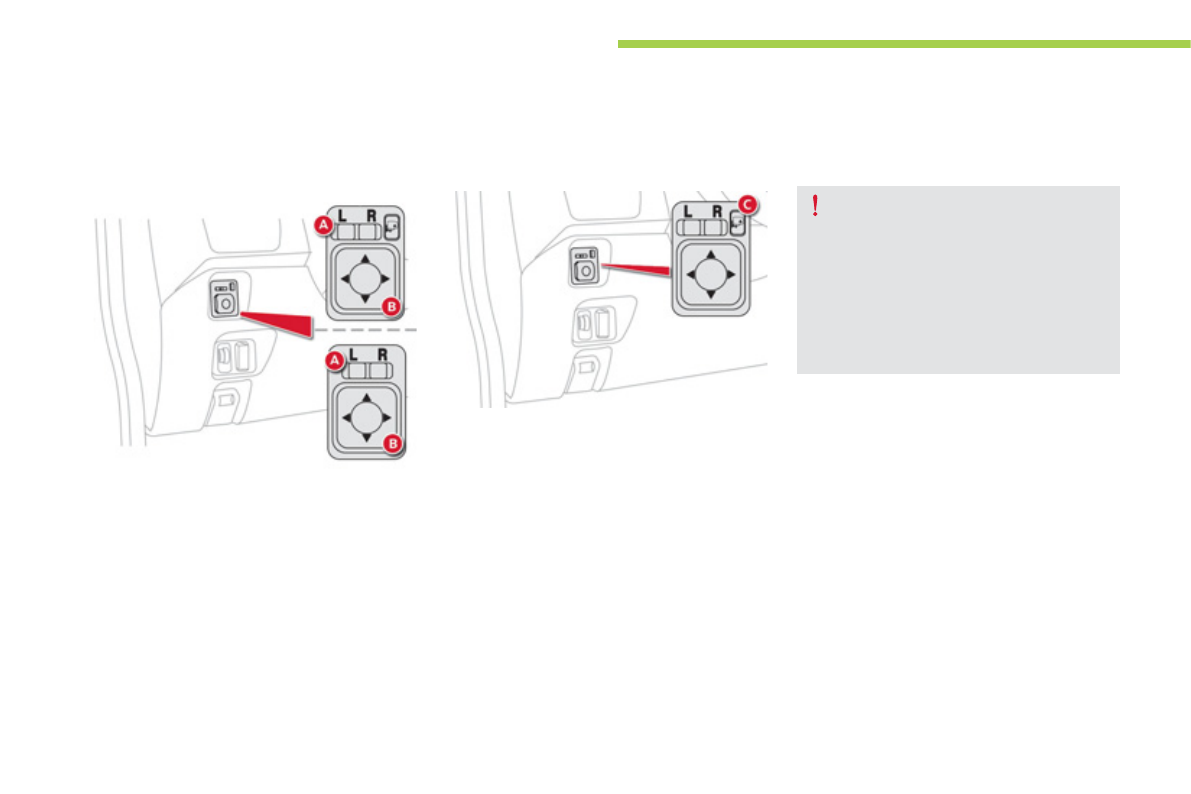 A
L R
B
A
L R
B
L R
C
!