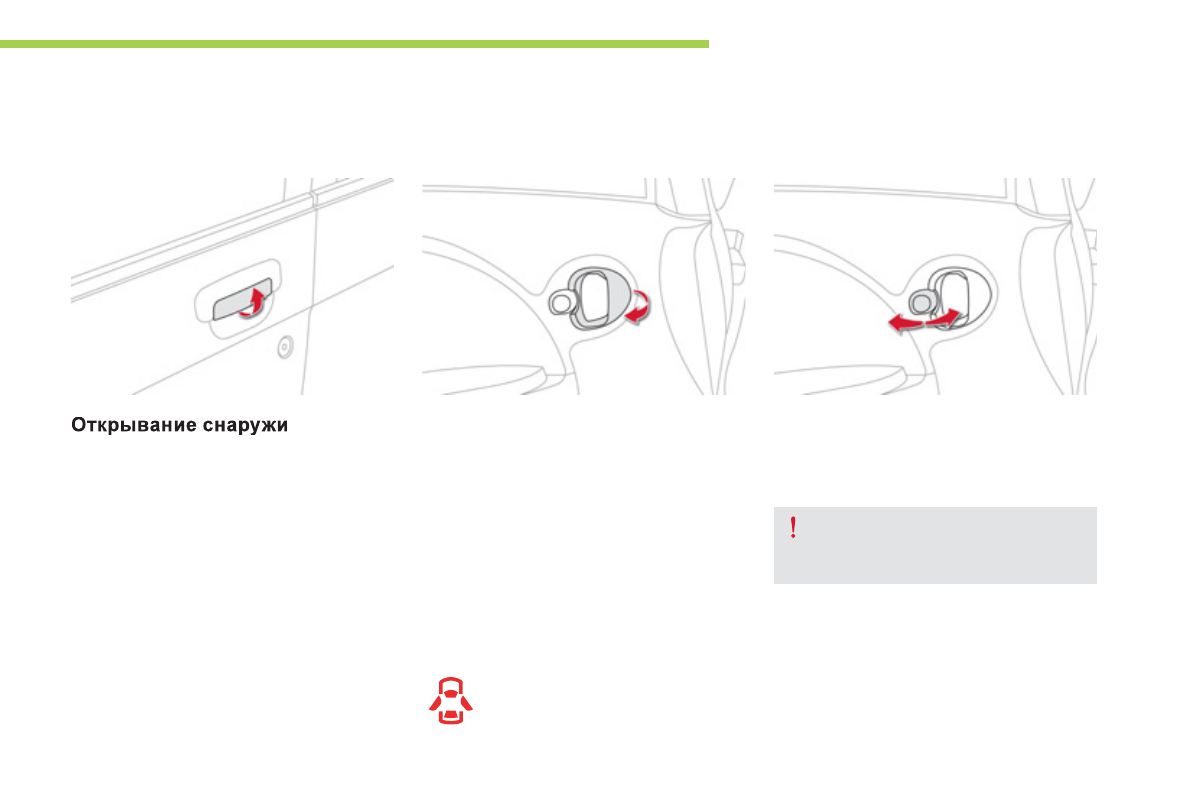 Открывание снаружи

!