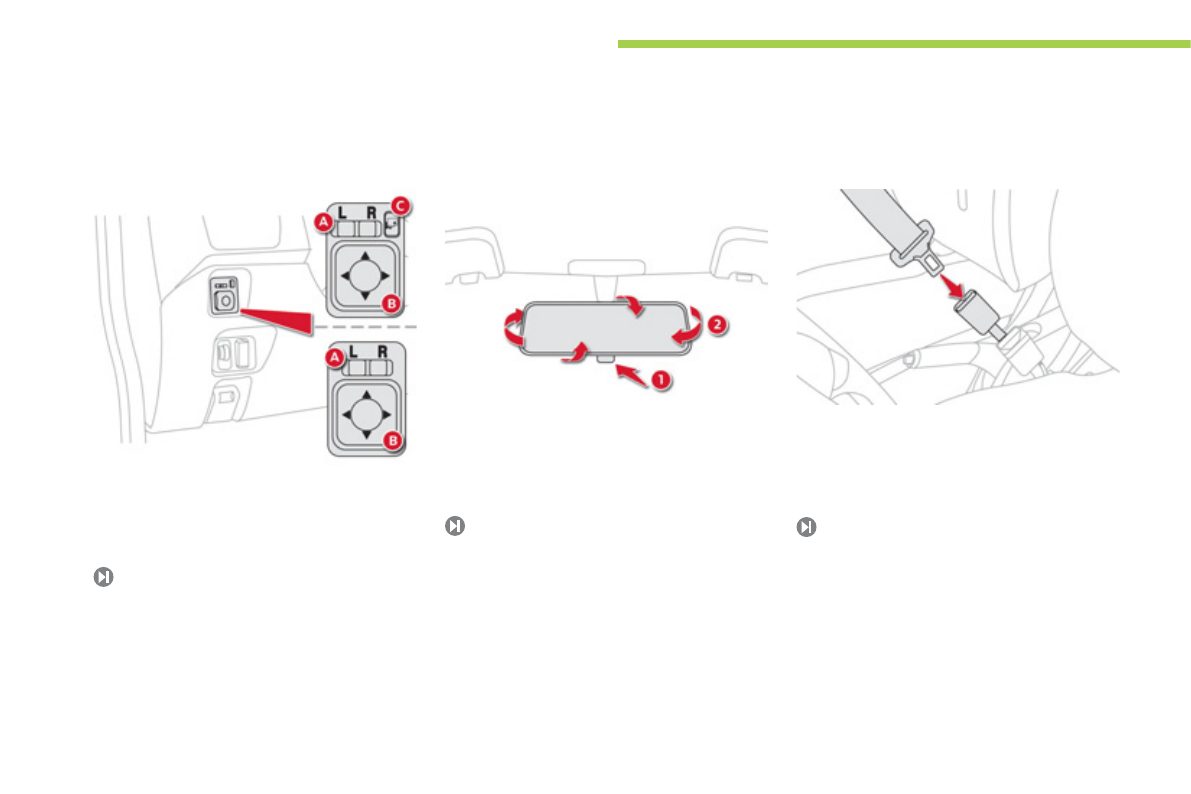 A
L
R
C
B
A
L
R
B
2
1