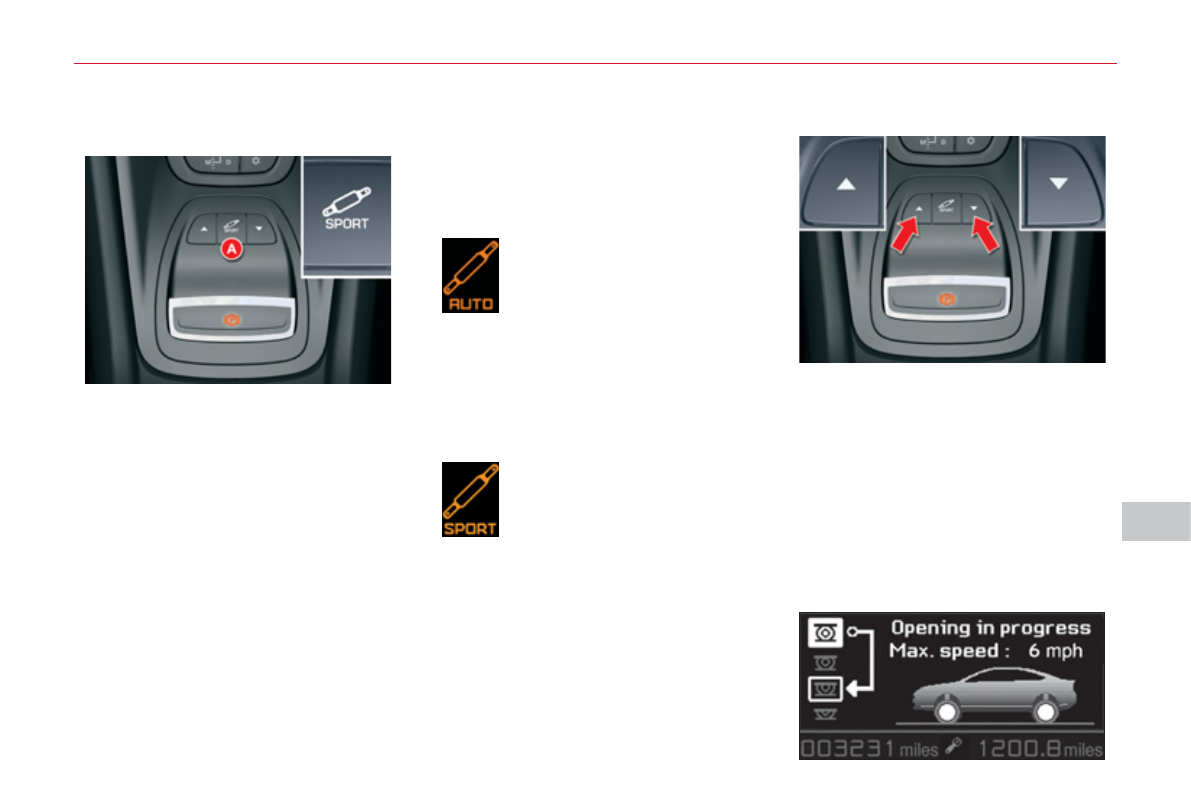 SPORT

A

AUTO

SPORT

Opening in progress
Max. speed : 6 mph

003231 miles 1200.8 miles