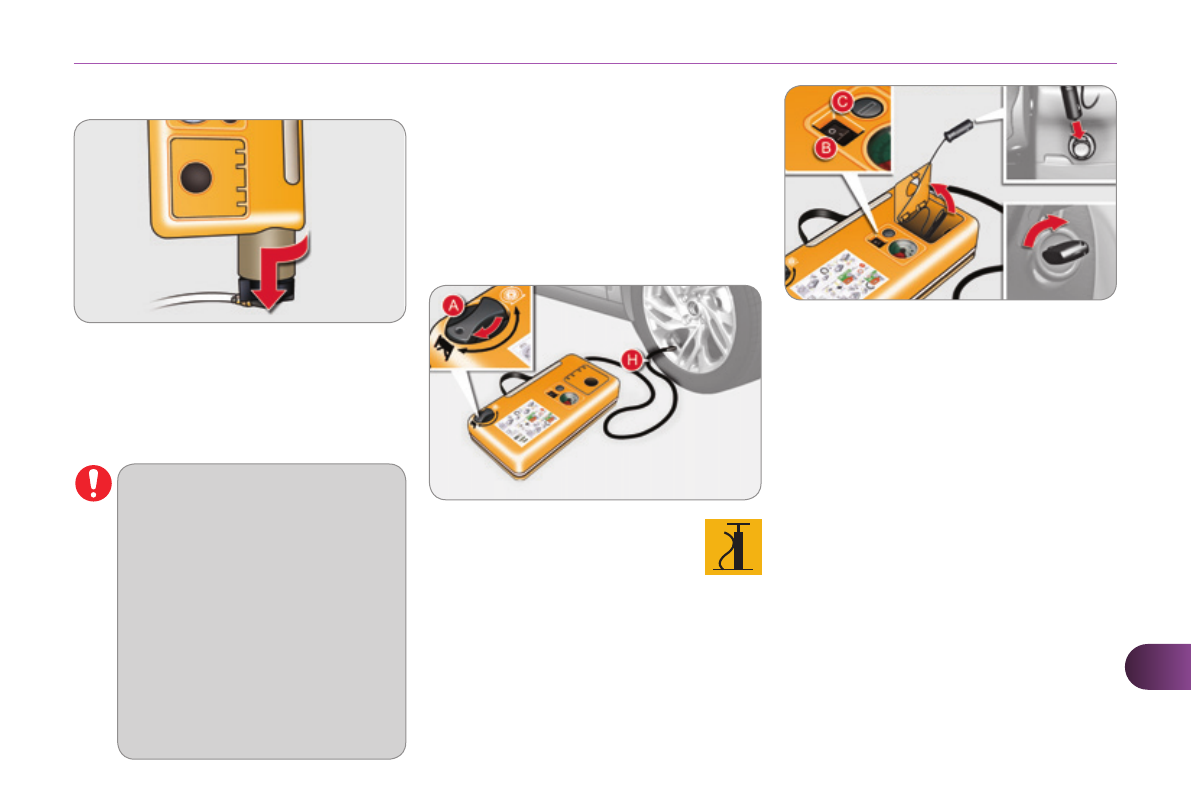 C

B

A

H