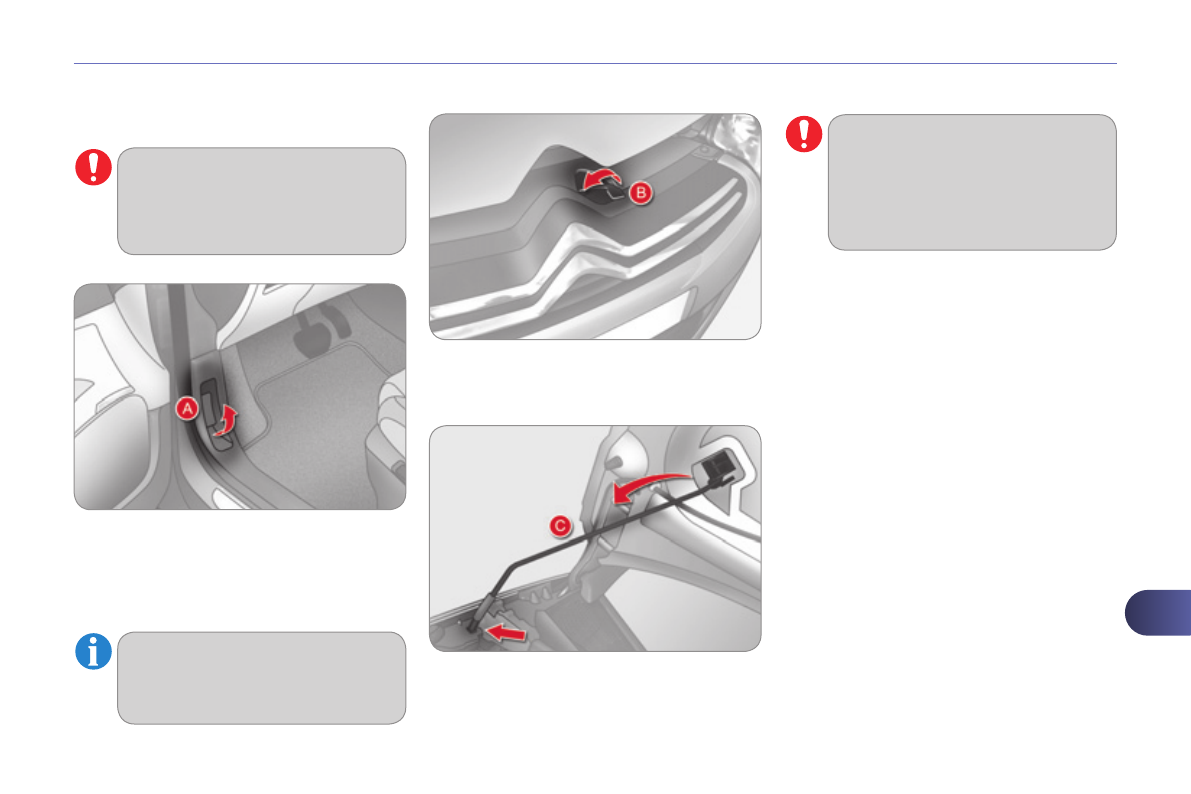 A

B

C