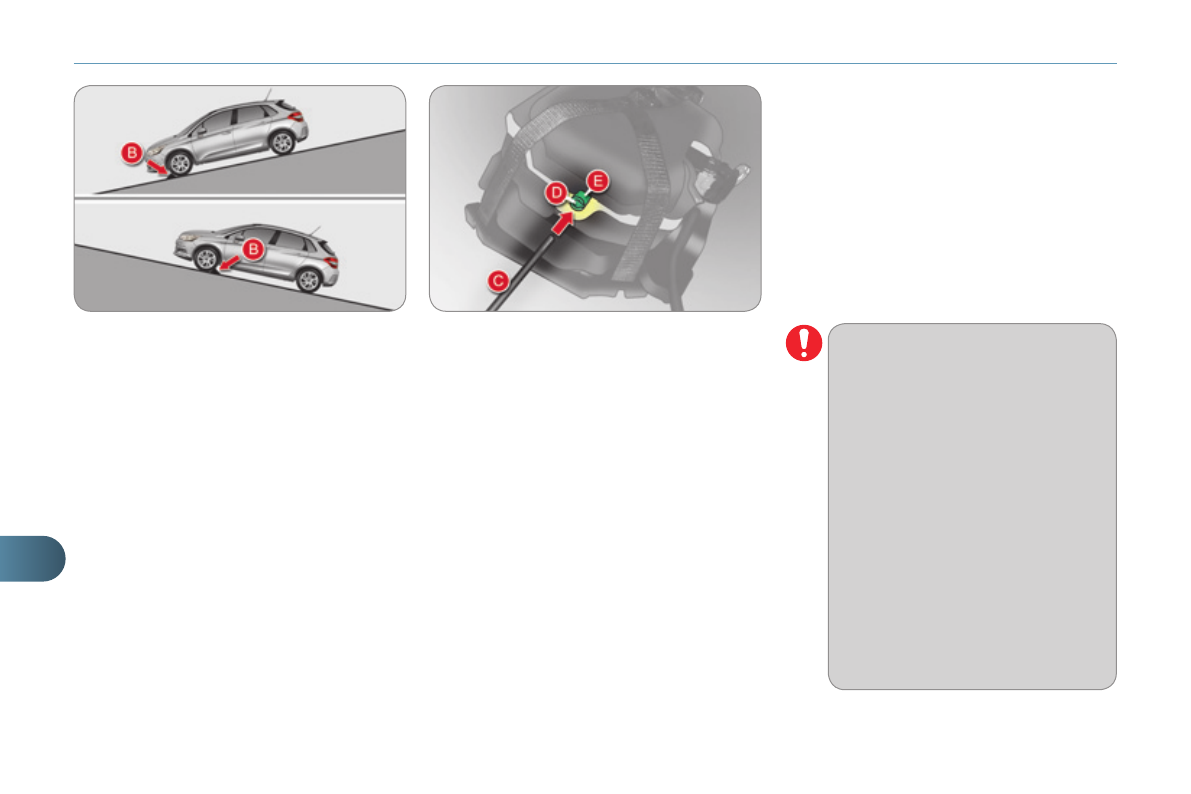 B

B

D

E

C