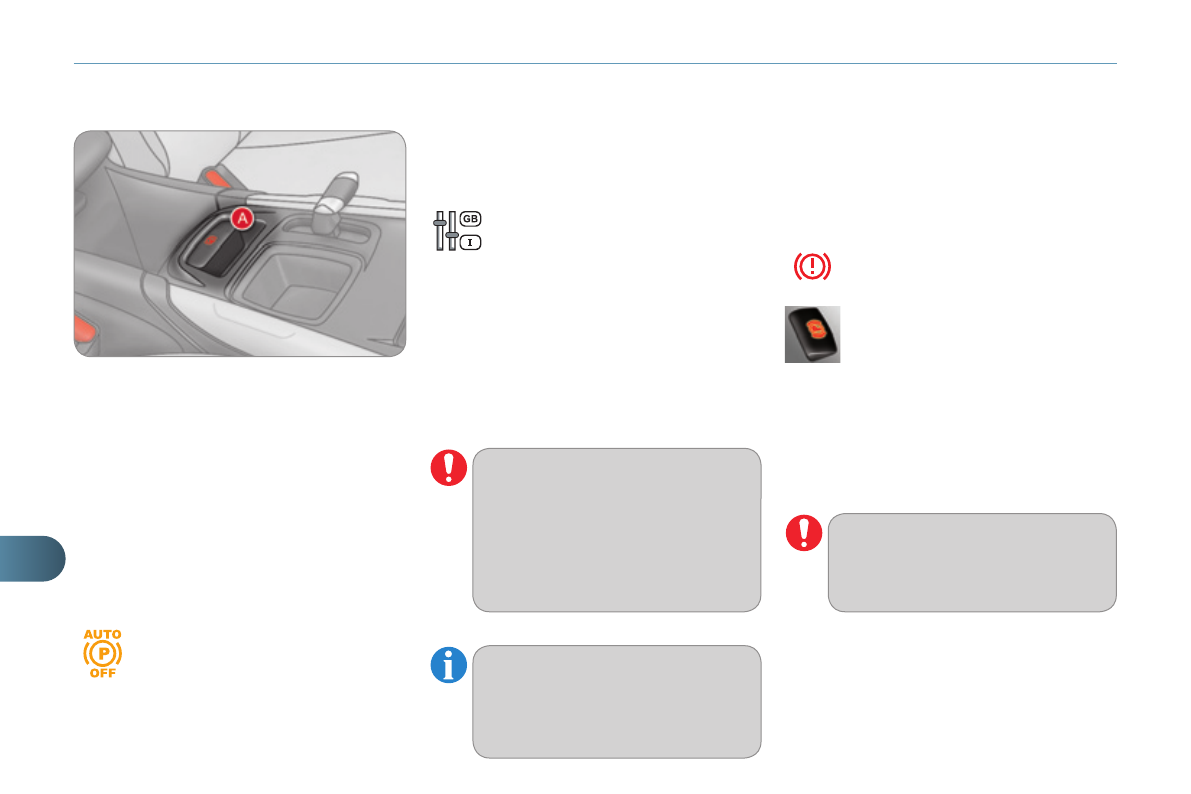 A

GB
I

AUTO
P
OFF