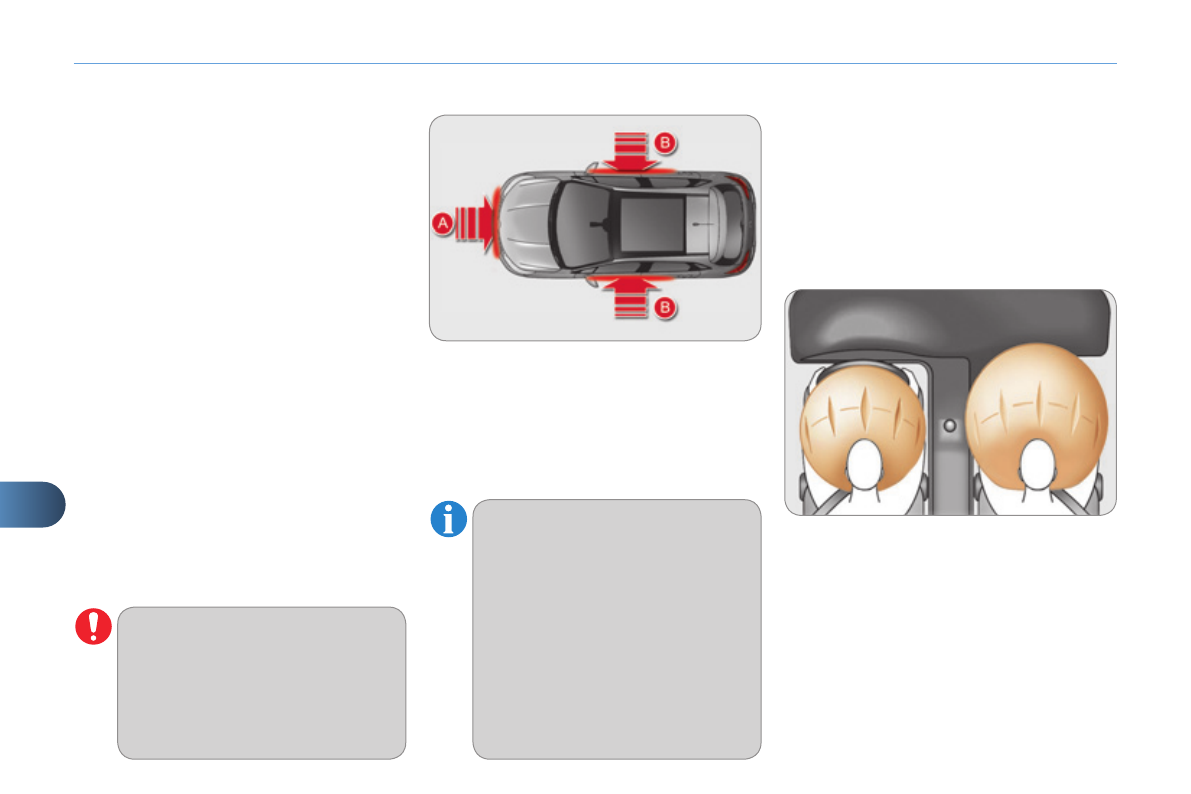 B

A

B