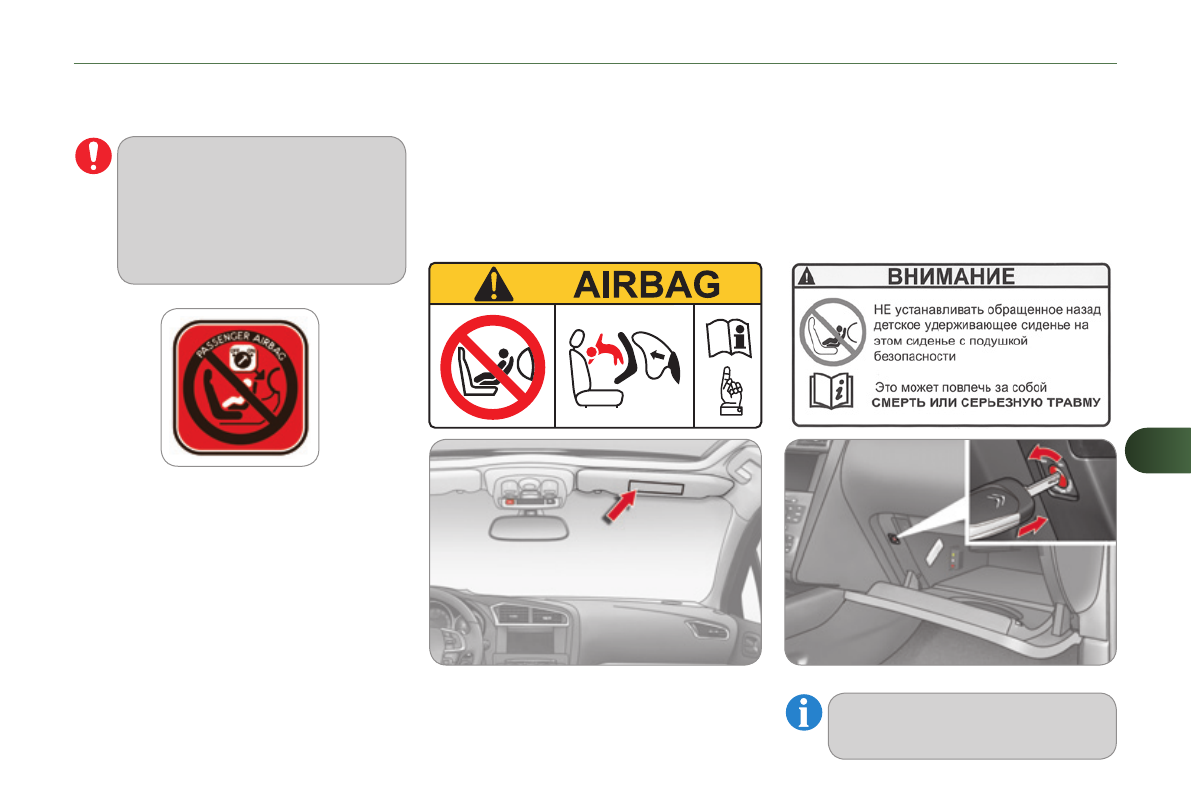 PASSENGER AIRBAG

AIRBAG

ВНИМАНИЕ

НЕ устанавливать обращенное назад детское удерживающее сиденье на этом сиденье с подушкой безопасности

Это может повлечь за собой СМЕРТЬ ИЛИ СЕРЬЕЗНУЮ ТРАВМУ