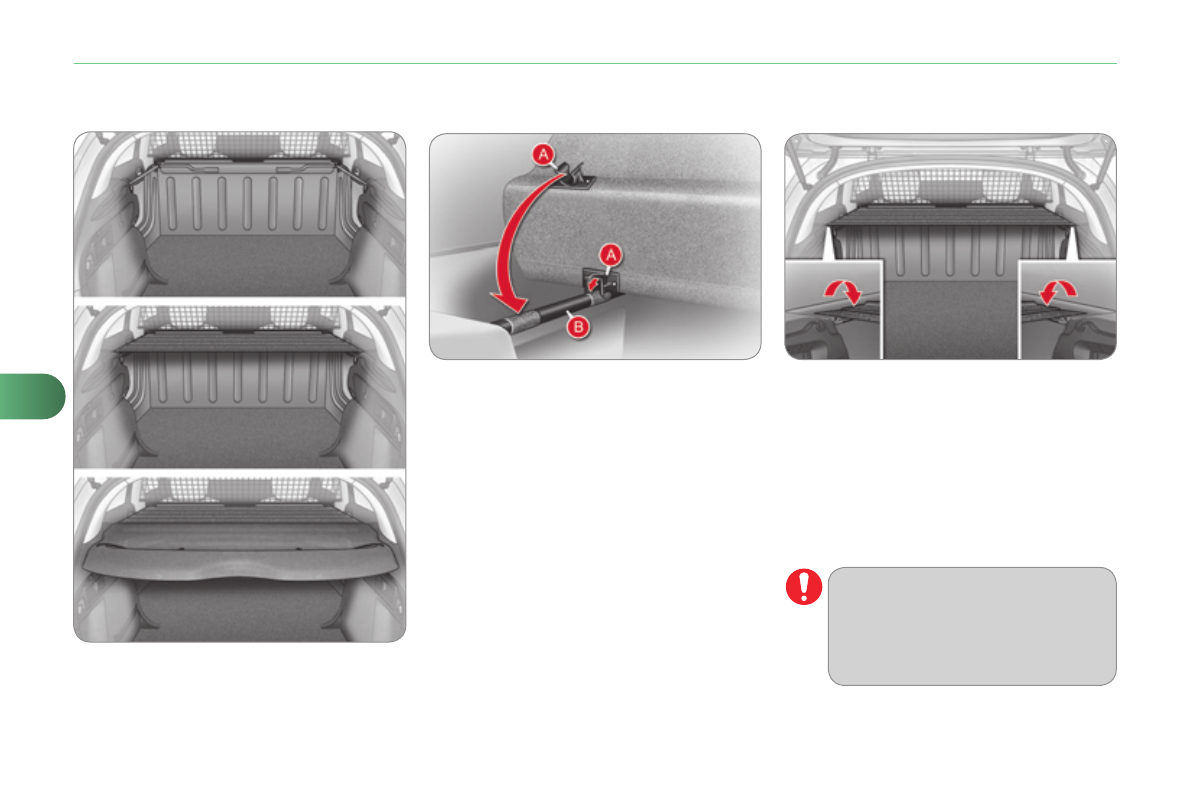 A
A
B